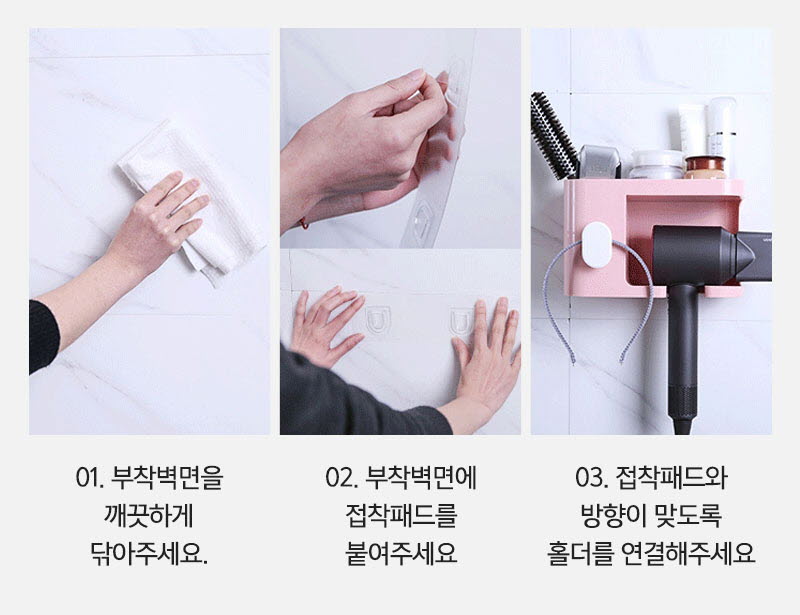 01. 부착벽면을
깨끗하게
닦아주세요.

02. 부착벽면에
접착패드를
붙여주세요

03. 접착패드와
방향이 맞도록
홀더를 연결해주세요