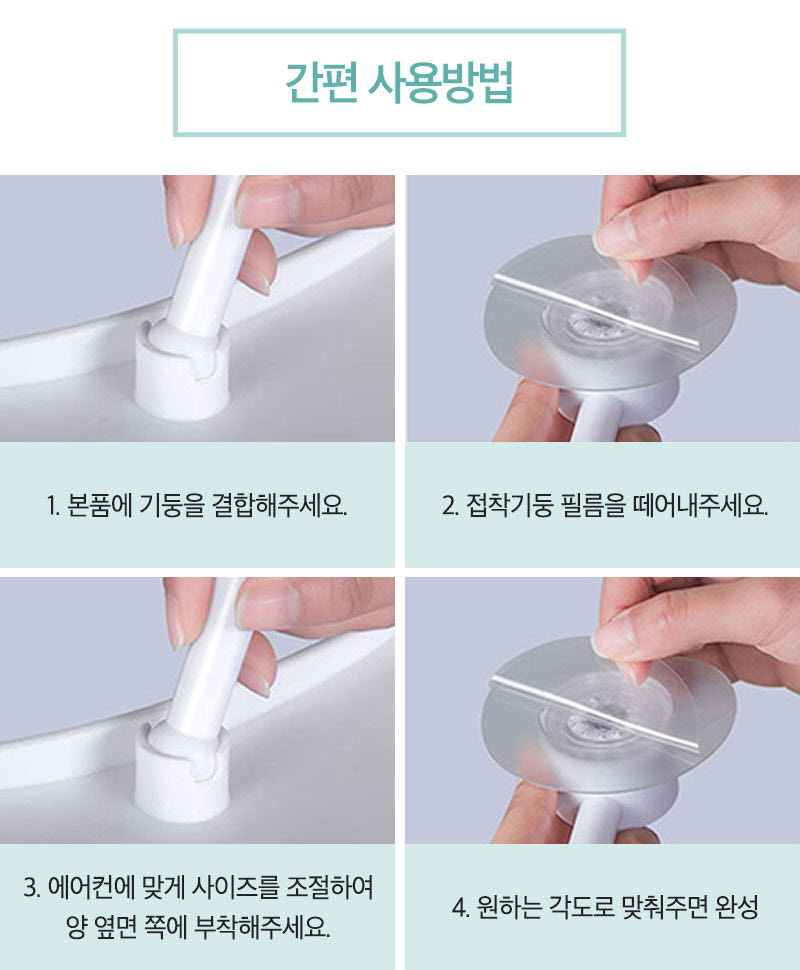 간편 사용방법

1. 본품에 기둥을 결합해주세요.

2. 접착기둥 필름을 떼어내주세요.

3. 에어컨에 맞게 사이즈를 조절하여 양 옆면 쪽에 부착해주세요.

4. 원하는 각도로 맞춰주면 완성