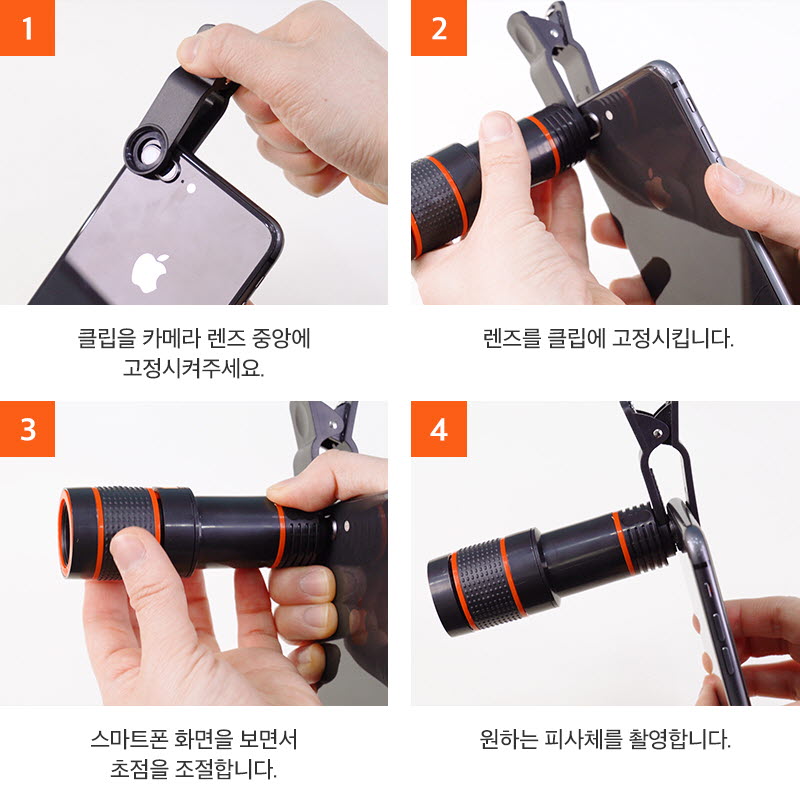 1

클립을 카메라 렌즈 중앙에 고정시켜주세요.

2

렌즈를 클립에 고정시킵니다.

3

스마트폰 화면을 보면서 초점을 조절합니다.

4

원하는 피사체를 촬영합니다.