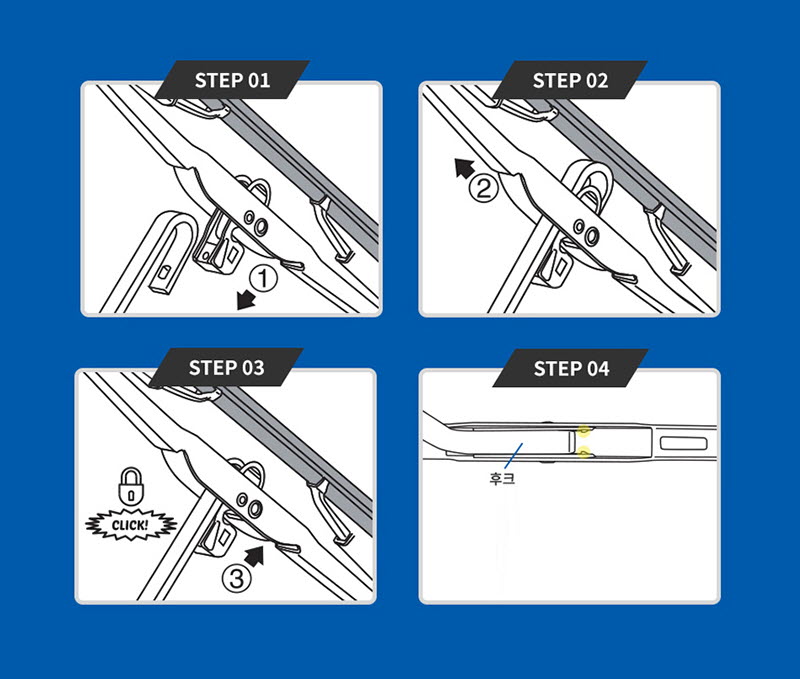 STEP 01

①

STEP 02

②

STEP 03

CLICK!

③

STEP 04

후크