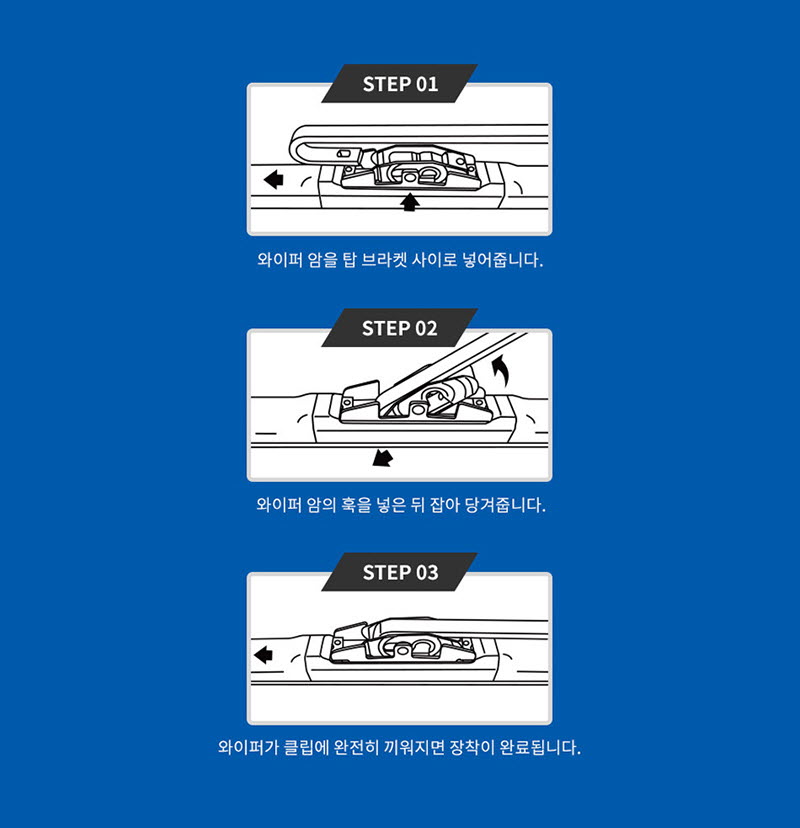 STEP 01

와이퍼 암을 탑 브라켓 사이로 넣어줍니다.

STEP 02

와이퍼 암의 훅을 넣은 뒤 잡아 당겨줍니다.

STEP 03

와이퍼가 클립에 완전히 끼워지면 장착이 완료됩니다.