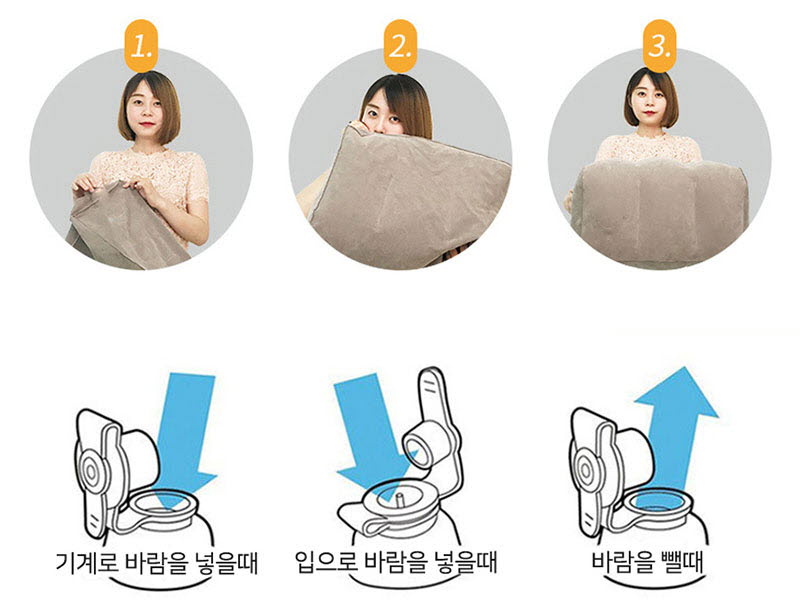 1.

2.

3.

기계로 바람을 넣을때

입으로 바람을 넣을때

바람을 뺄때