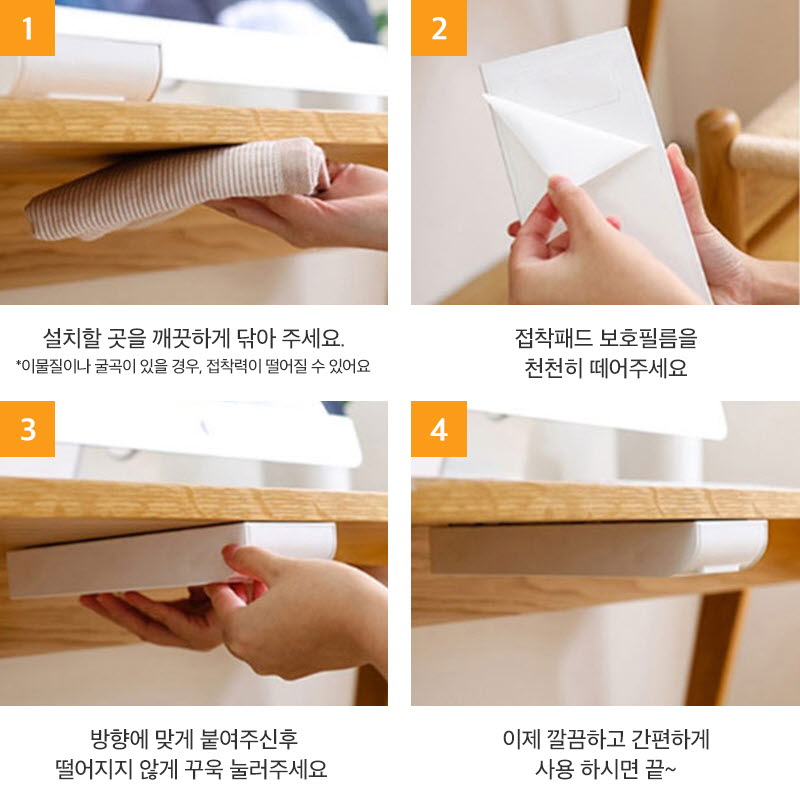 1

설치할 곳을 깨끗하게 닦아 주세요.
*이물질이나 굴곡이 있을 경우, 접착력이 떨어질 수 있어요

2

접착패드 보호필름을
천천히 떼어주세요

3

방향에 맞게 붙여주신후
떨어지지 않게 꾸욱 눌러주세요

4

이제 깔끔하고 간편하게
사용 하시면 끝~