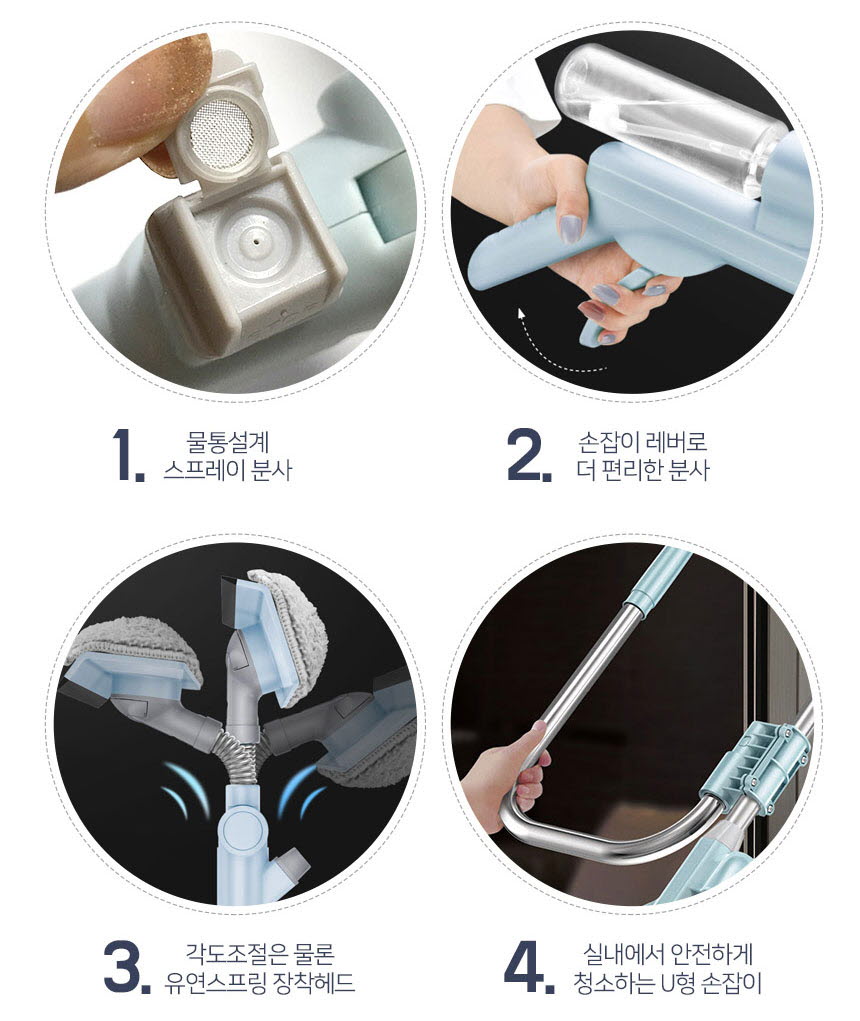 1. 물통설계
스프레이 분사

2. 손잡이 레버로
더 편리한 분사

3. 각도조절은 물론
유연스프링 장착헤드

4. 실내에서 안전하게
청소하는 U형 손잡이