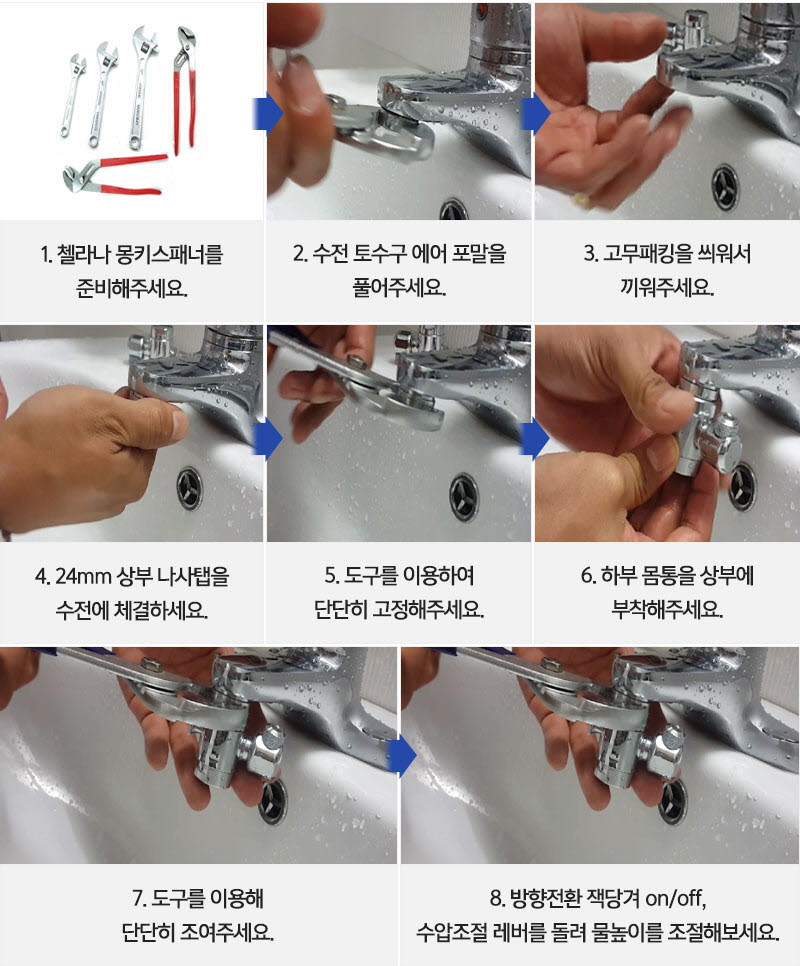 1. 첼라나 몽키스패너를 준비해주세요.

2. 수전 토수구 에어 포말을 풀어주세요.

3. 고무패킹을 씌워서 끼워주세요.

4. 24mm 상부 나사탭을 수전에 체결하세요.

5. 도구를 이용하여 단단히 고정해주세요.

6. 하부 몸통을 상부에 부착해주세요.

7. 도구를 이용해 단단히 조여주세요.

8. 방향전환 잭당겨 on/off, 수압조절 레버를 돌려 물높이를 조절해보세요.