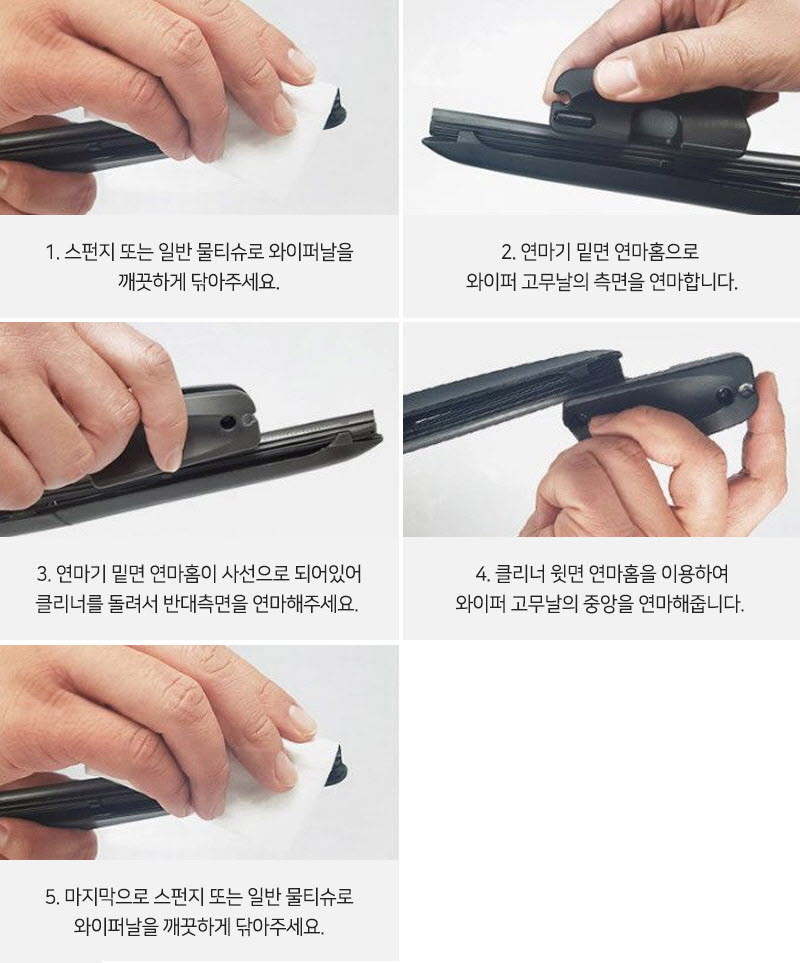 1. 스펀지 또는 일반 물티슈로 와이퍼날을 깨끗하게 닦아주세요.

2. 연마기 밑면 연마홈으로 와이퍼 고무날의 측면을 연마합니다.

3. 연마기 밑면 연마홈이 사선으로 되어있어 클리너를 돌려서 반대측면을 연마해주세요.

4. 클리너 윗면 연마홈을 이용하여 와이퍼 고무날의 중앙을 연마해줍니다.

5. 마지막으로 스펀지 또는 일반 물티슈로 와이퍼날을 깨끗하게 닦아주세요.