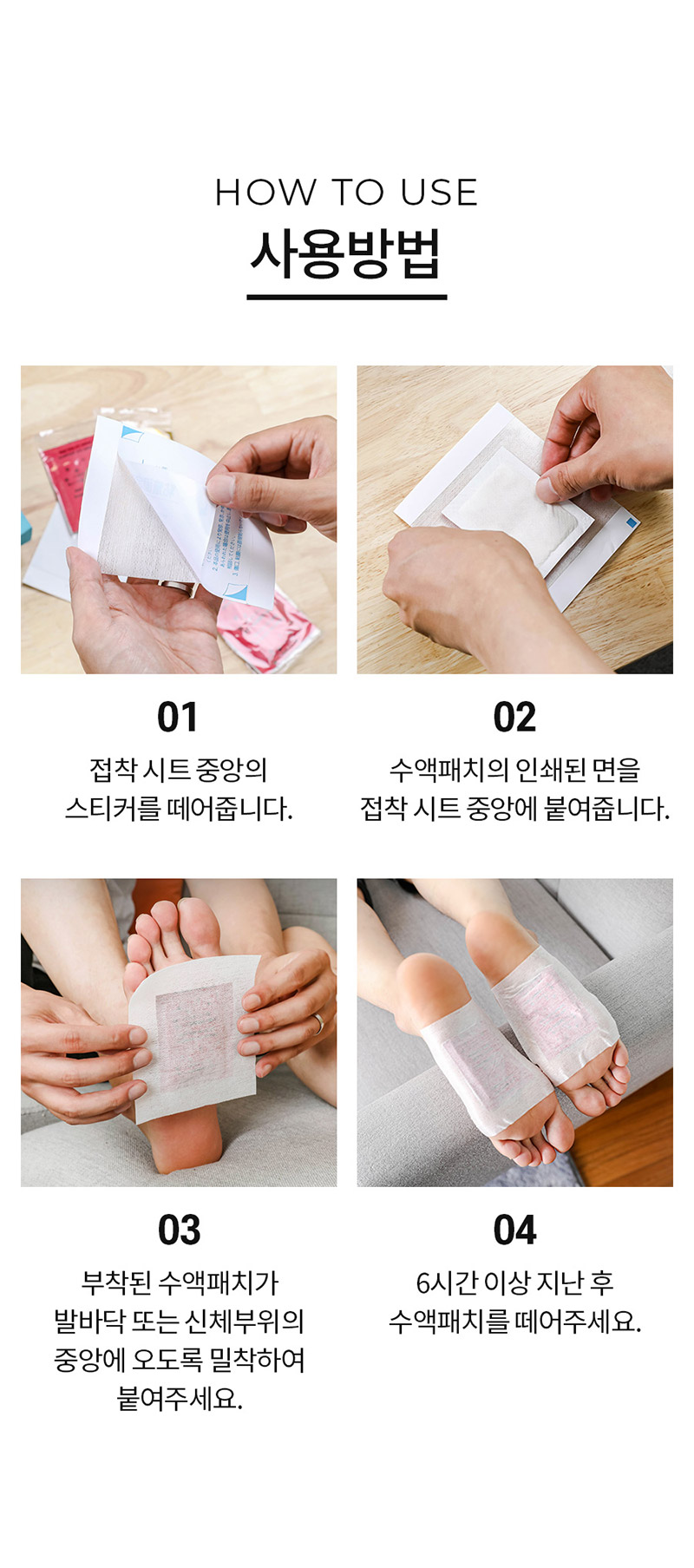 HOW TO USE
사용방법

01
접착 시트 중앙의 스티커를 떼어줍니다.

02
수액패치의 인쇄된 면을 접착 시트 중앙에 붙여줍니다.

03
부착된 수액패치가 발바닥 또는 신체부위의 중앙에 오도록 밀착하여 붙여주세요.

04
6시간 이상 지난 후 수액패치를 떼어주세요.