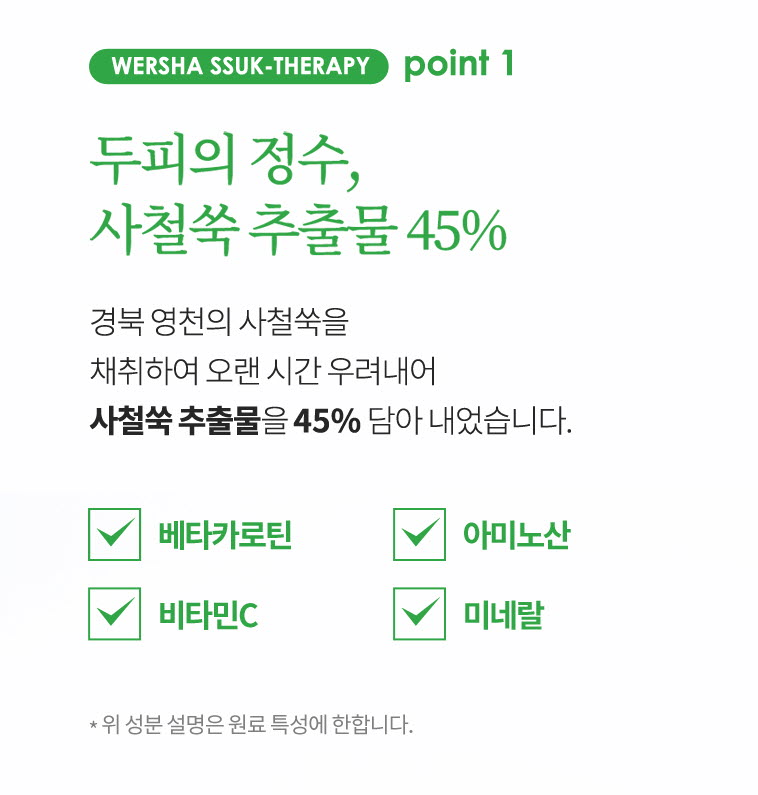 WERSHA SSUK-THERAPY point 1

두피의 정수,
사철쑥 추출물 45%

경북 영천의 사철쑥을
채취하여 오랜 시간 우려내어
사철쑥 추출물을 45% 담아 내었습니다.

베타카로틴

아미노산

비타민C

미네랄

* 위 성분 설명은 원료 특성에 한합니다.