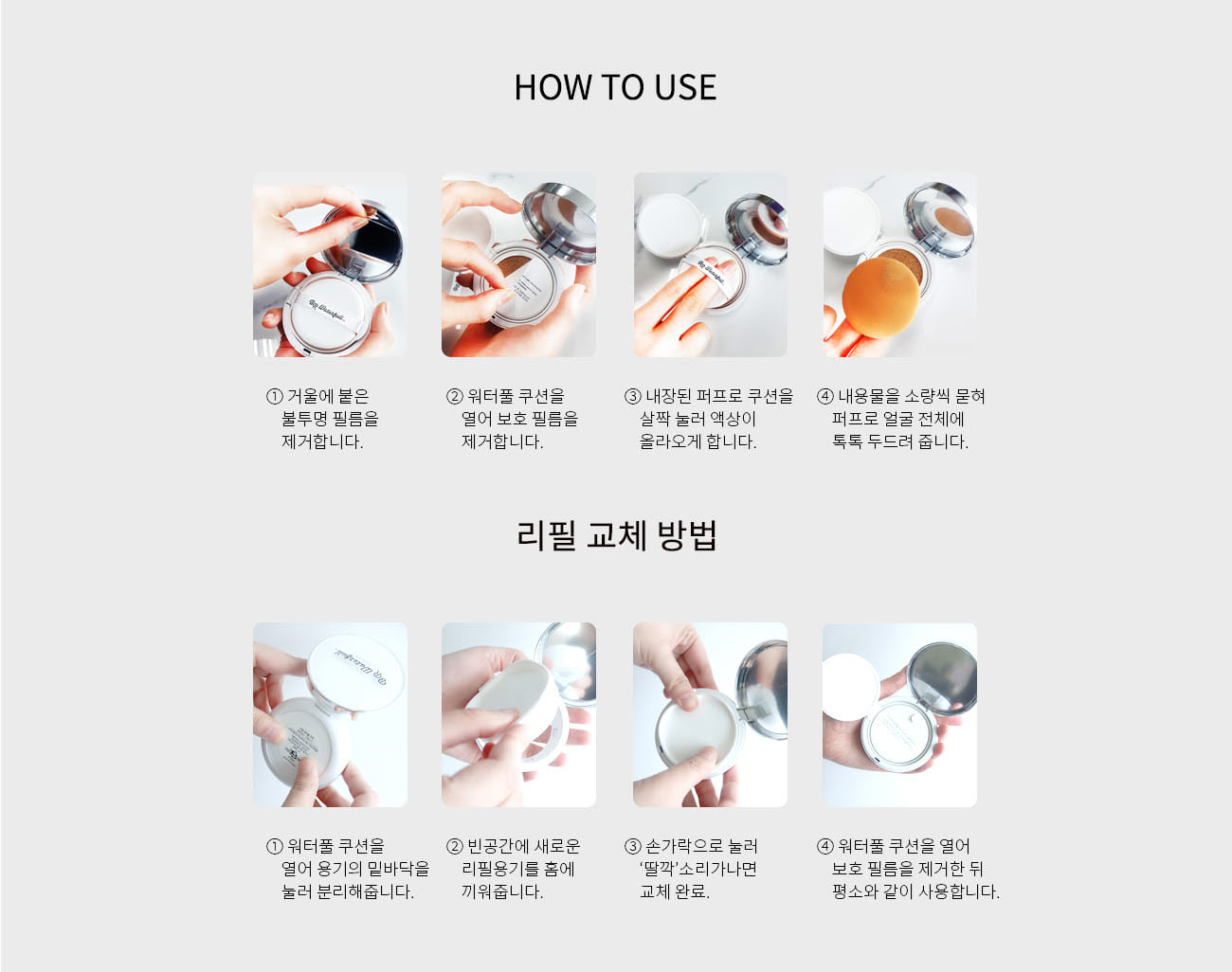 HOW TO USE

① 거울에 붙은 불투명 필름을 제거합니다.

② 워터풀 쿠션을 열어 보호 필름을 제거합니다.

③ 내장된 퍼프로 쿠션을 살짝 눌러 액상이 올라오게 합니다.

④ 내용물을 소량씩 묻혀 퍼프로 얼굴 전체에 톡톡 두드려 줍니다.

리필 교체 방법

① 워터풀 쿠션을 열어 용기의 밑바닥을 눌러 분리해줍니다.

② 빈공간에 새로운 리필용기를 홈에 끼워줍니다.

③ 손가락으로 눌러 '딸깍'소리가나면 교체 완료.

④ 워터풀 쿠션을 열어 보호 필름을 제거한 뒤 평소와 같이 사용합니다.