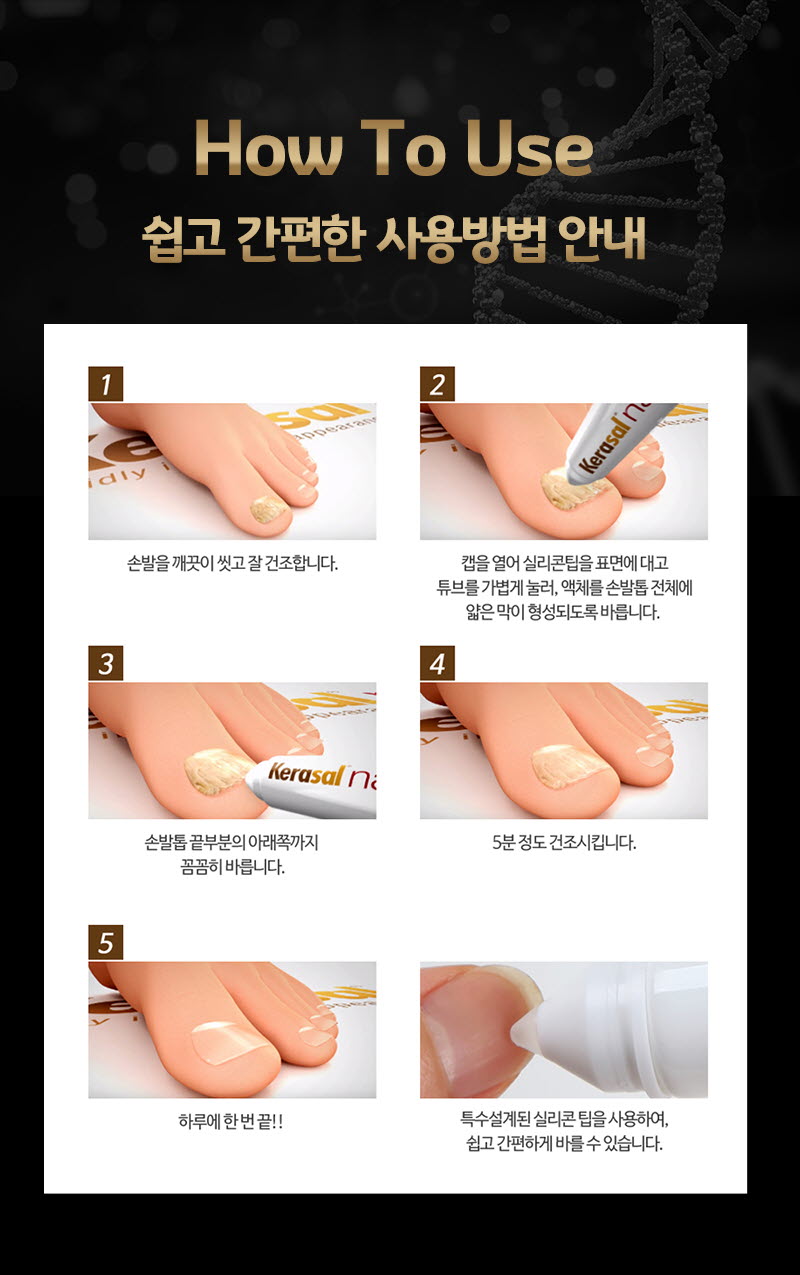 How To Use

쉽고 간편한 사용방법 안내

1

손발을 깨끗이 씻고 잘 건조합니다.

2

Kerasal na

캡을 열어 실리콘팁을 표면에 대고 튜브를 가볍게 눌러, 액체를 손발톱 전체에 얇은 막이 형성되도록 바릅니다.

3

Kerasal na

손발톱 끝부분의 아래쪽까지 꼼꼼히 바릅니다.

4

5분 정도 건조시킵니다.

5

하루에 한 번 끝!!

특수설계된 실리콘 팁을 사용하여, 쉽고 간편하게 바를 수 있습니다.