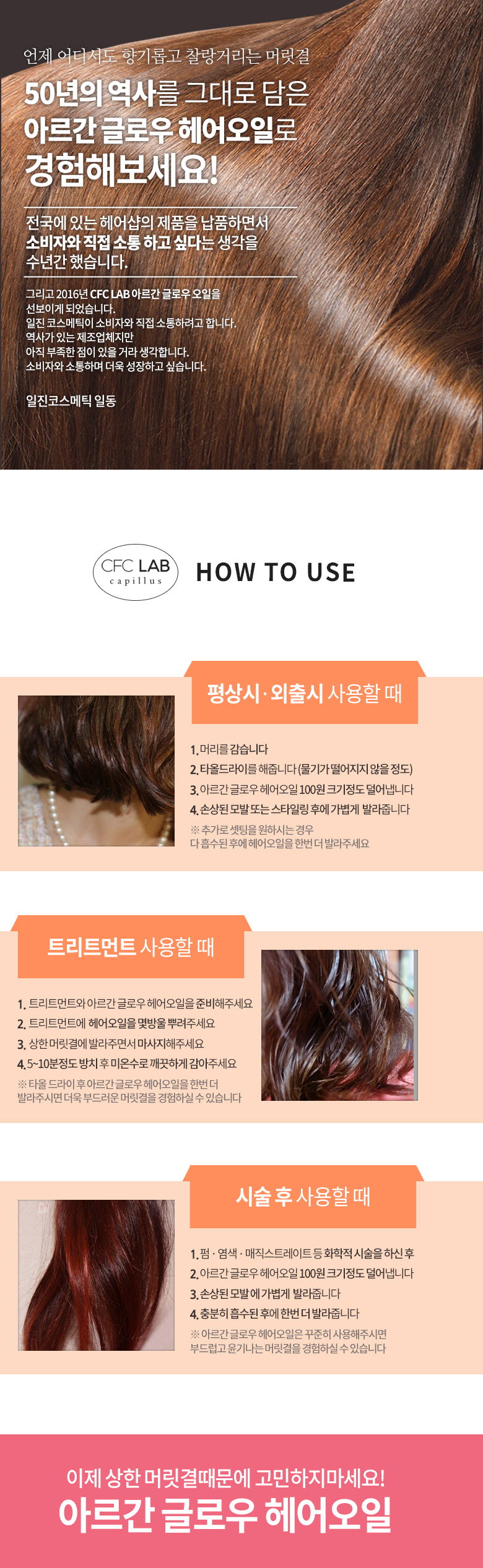 언제 어디서도 향기롭고 찰랑거리는 머릿결
50년의 역사를 그대로 담은
아르간 글로우 헤어오일로
경험해보세요!

전국에 있는 헤어샵의 제품을 납품하면서 소비자와 직접 소통 하고 싶다는 생각을 수년간 했습니다.

그리고 2016년 CFC LAB 아르간 글로우 오일을 선보이게 되었습니다.
일진 코스메틱이 소비자와 직접 소통하려고 합니다.
역사가 있는 제조업체지만
아직 부족한 점이 있을 거라 생각합니다.
소비자와 소통하며 더욱 성장하고 싶습니다.

일진코스메틱 일동

CFC LAB
capillus

HOW TO USE

평상시 · 외출시 사용할 때

1. 머리를 감습니다
2. 타올드라이를 해줍니다 (물기가 떨어지지 않을 정도)
3. 아르간 글로우 헤어오일 100원 크기정도 덜어냅니다
4. 손상된 모발 또는 스타일링 후에 가볍게 발라줍니다
※ 추가로 셋팅을 원하시는 경우
다 흡수된 후에 헤어오일을 한번 더 발라주세요

트리트먼트 사용할 때

1. 트리트먼트와 아르간 글로우 헤어오일을 준비해주세요
2. 트리트먼트에 헤어오일을 몇방울 뿌려주세요
3. 상한 머릿결에 발라주면서 마사지해주세요
4. 5~10분정도 방치 후 미온수로 깨끗하게 감아주세요
※ 타올 드라이 후 아르간 글로우 헤어오일을 한번 더
발라주시면 더욱 부드러운 머릿결을 경험하실 수 있습니다

시술 후 사용할 때

1. 펌 · 염색 · 매직스트레이트 등 화학적 시술을 하신 후
2. 아르간 글로우 헤어오일 100원 크기정도 덜어냅니다
3. 손상된 모발에 가볍게 발라줍니다
4. 충분히 흡수된 후에 한번 더 발라줍니다
※ 아르간 글로우 헤어오일은 꾸준히 사용해주시면
부드럽고 윤기나는 머릿결을 경험하실 수 있습니다

이제 상한 머릿결때문에 고민하지마세요!
아르간 글로우 헤어오일