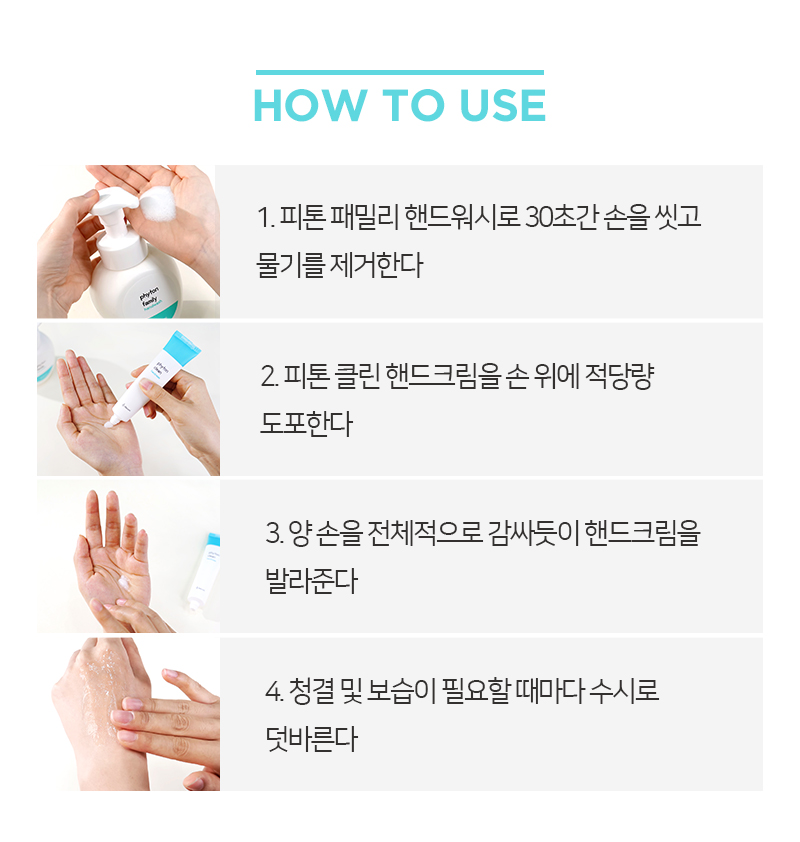 HOW TO USE

phyton family

1. 피톤 패밀리 핸드워시로 30초간 손을 씻고 물기를 제거한다

phyton clean

2. 피톤 클린 핸드크림을 손 위에 적당량 도포한다

3. 양 손을 전체적으로 감싸듯이 핸드크림을 발라준다

4. 청결 및 보습이 필요할 때마다 수시로 덧바른다