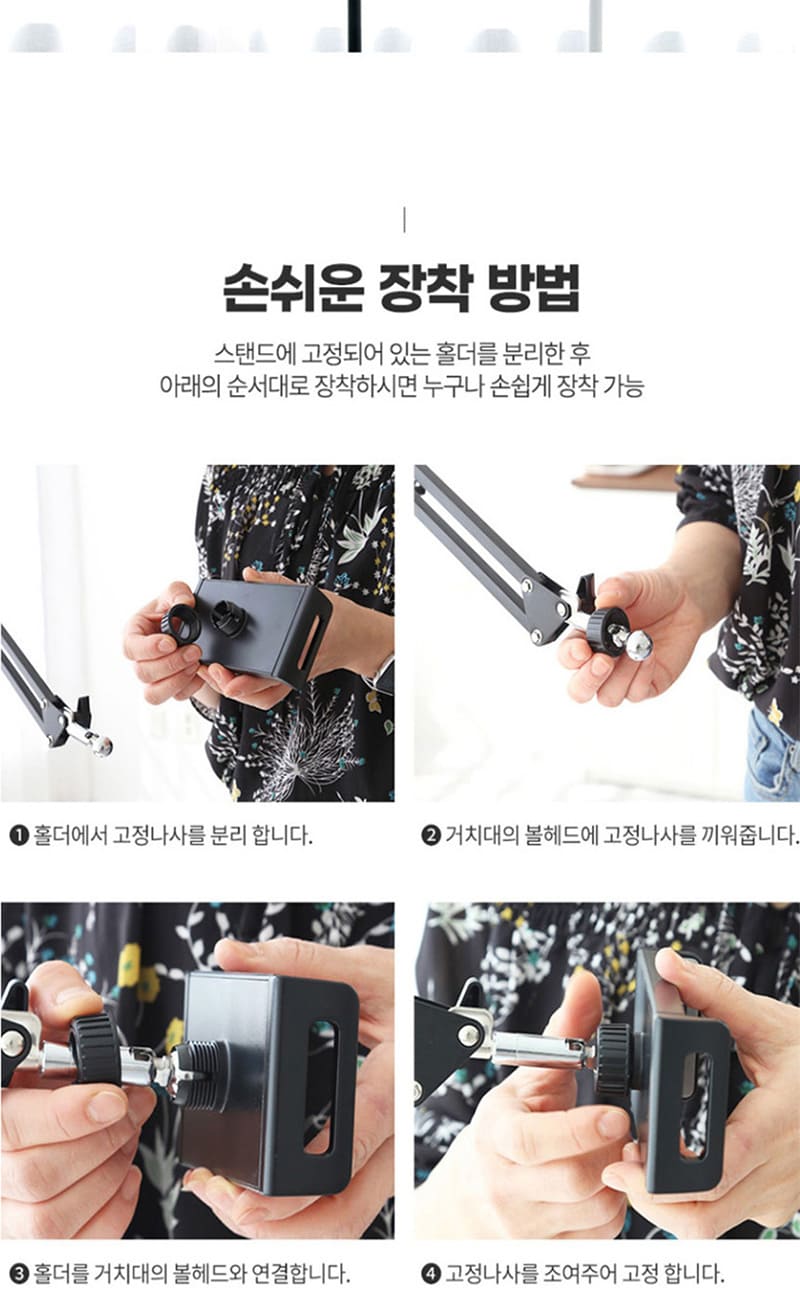 손쉬운 장착 방법

스탠드에 고정되어 있는 홀더를 분리한 후
아래의 순서대로 장착하시면 누구나 손쉽게 장착 가능

❶ 홀더에서 고정나사를 분리 합니다.

❷ 거치대의 볼헤드에 고정나사를 끼워줍니다.

❸ 홀더를 거치대의 볼헤드와 연결합니다.

❹ 고정나사를 조여주어 고정 합니다.