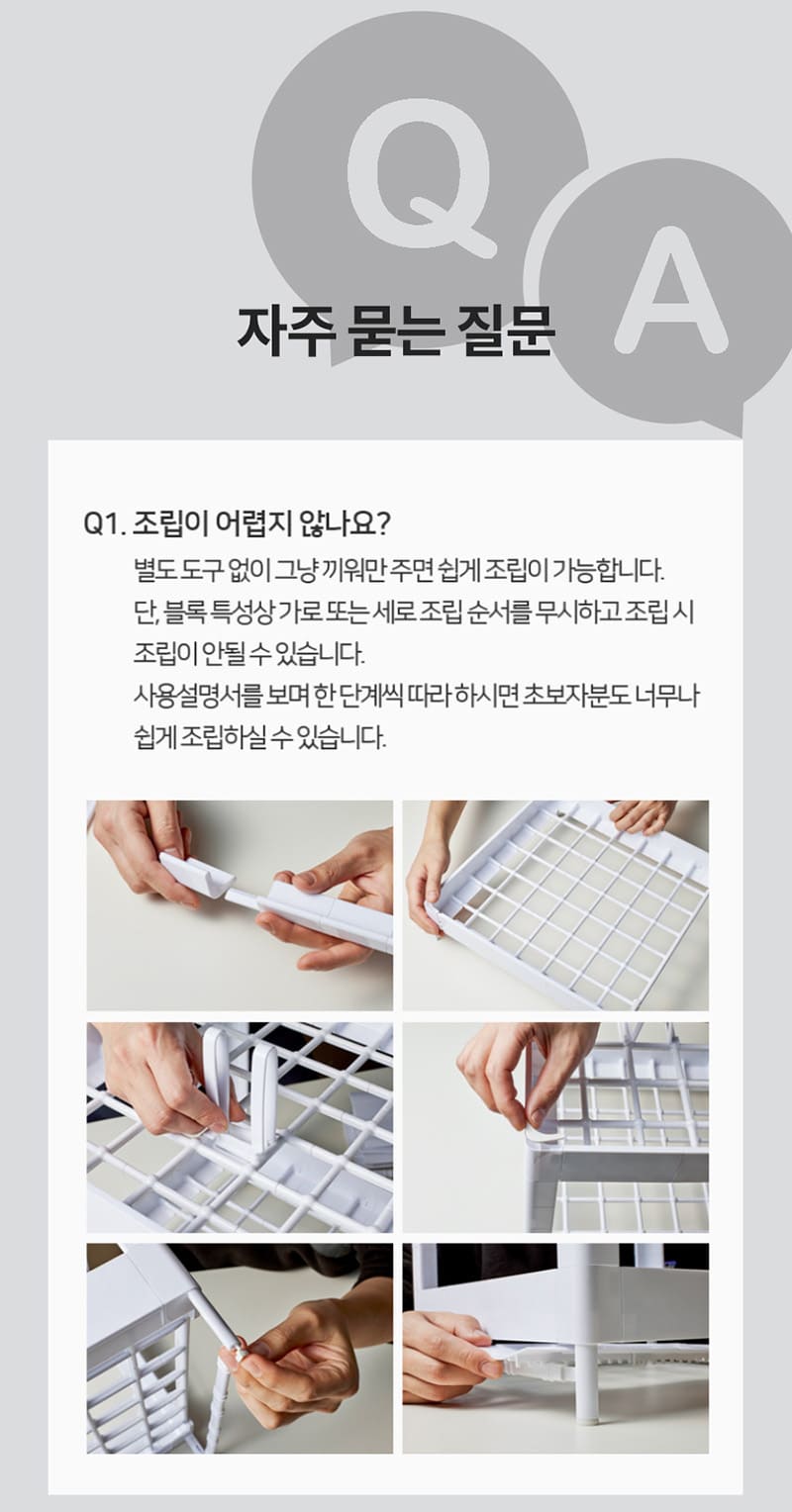 Q

A

자주 묻는 질문

Q1. 조립이 어렵지 않나요?

별도 도구 없이 그냥 끼워만 주면 쉽게 조립이 가능합니다.
단, 블록 특성상 가로 또는 세로 조립 순서를 무시하고 조립 시 조립이 안될 수 있습니다.
사용설명서를 보며 한 단계씩 따라 하시면 초보자분도 너무나 쉽게 조립하실 수 있습니다.