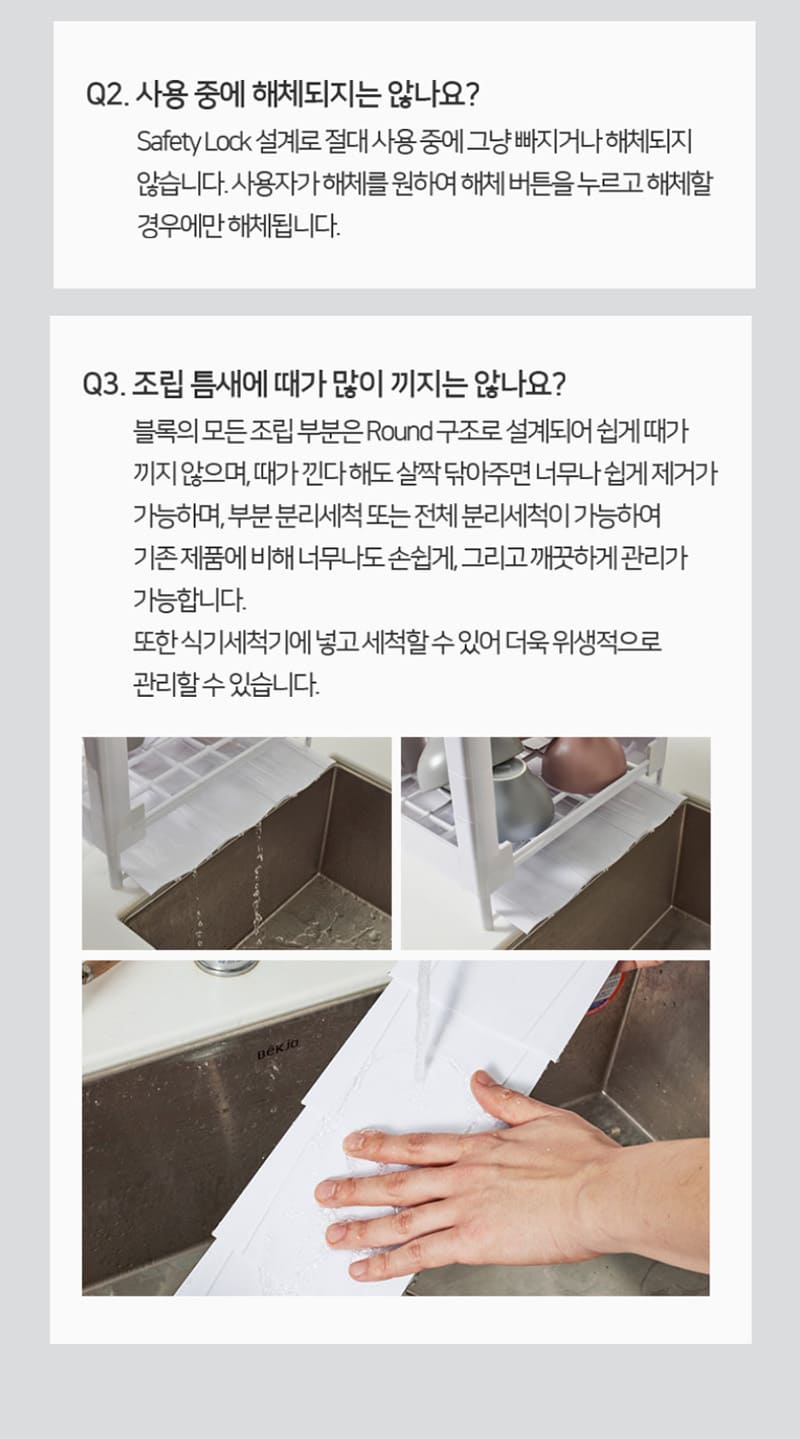 Q2. 사용 중에 해체되지는 않나요?

Safety Lock 설계로 절대 사용 중에 그냥 빠지거나 해체되지 않습니다. 사용자가 해체를 원하여 해체 버튼을 누르고 해체할 경우에만 해체됩니다.

Q3. 조립 틈새에 때가 많이 끼지는 않나요?

블록의 모든 조립 부분은 Round 구조로 설계되어 쉽게 때가 끼지 않으며, 때가 낀다 해도 살짝 닦아주면 너무나 쉽게 제거가 가능하며, 부분 분리세척 또는 전체 분리세척이 가능하여 기존 제품에 비해 너무나도 손쉽게, 그리고 깨끗하게 관리가 가능합니다.
또한 식기세척기에 넣고 세척할 수 있어 더욱 위생적으로 관리할 수 있습니다.

Bekjo