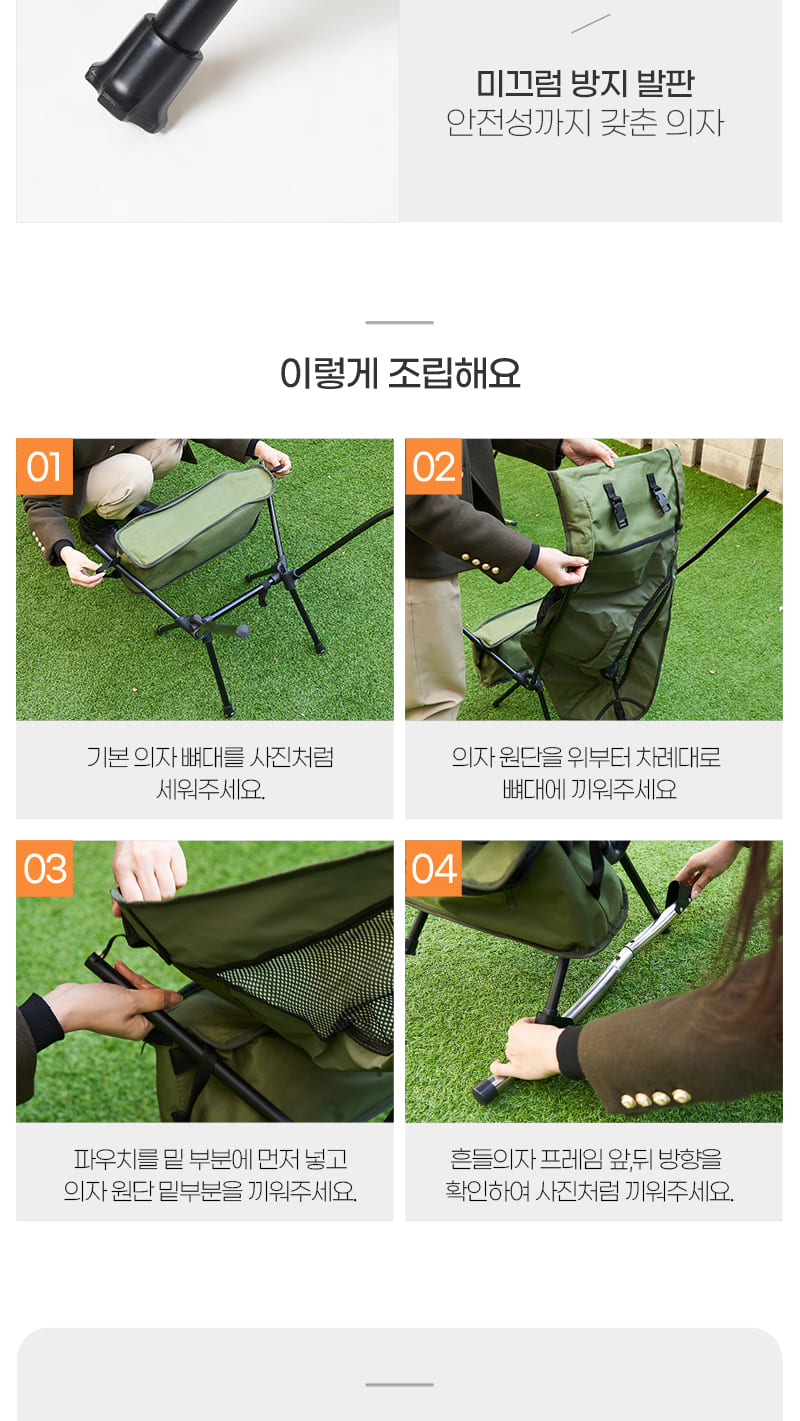 미끄럼 방지 발판
안전성까지 갖춘 의자

이렇게 조립해요

01

기본 의자 뼈대를 사진처럼
세워주세요.

02

의자 원단을 위부터 차례대로
뼈대에 끼워주세요

03

파우치를 밑 부분에 먼저 넣고
의자 원단 밑부분을 끼워주세요.

04

흔들의자 프레임 앞,뒤 방향을
확인하여 사진처럼 끼워주세요.