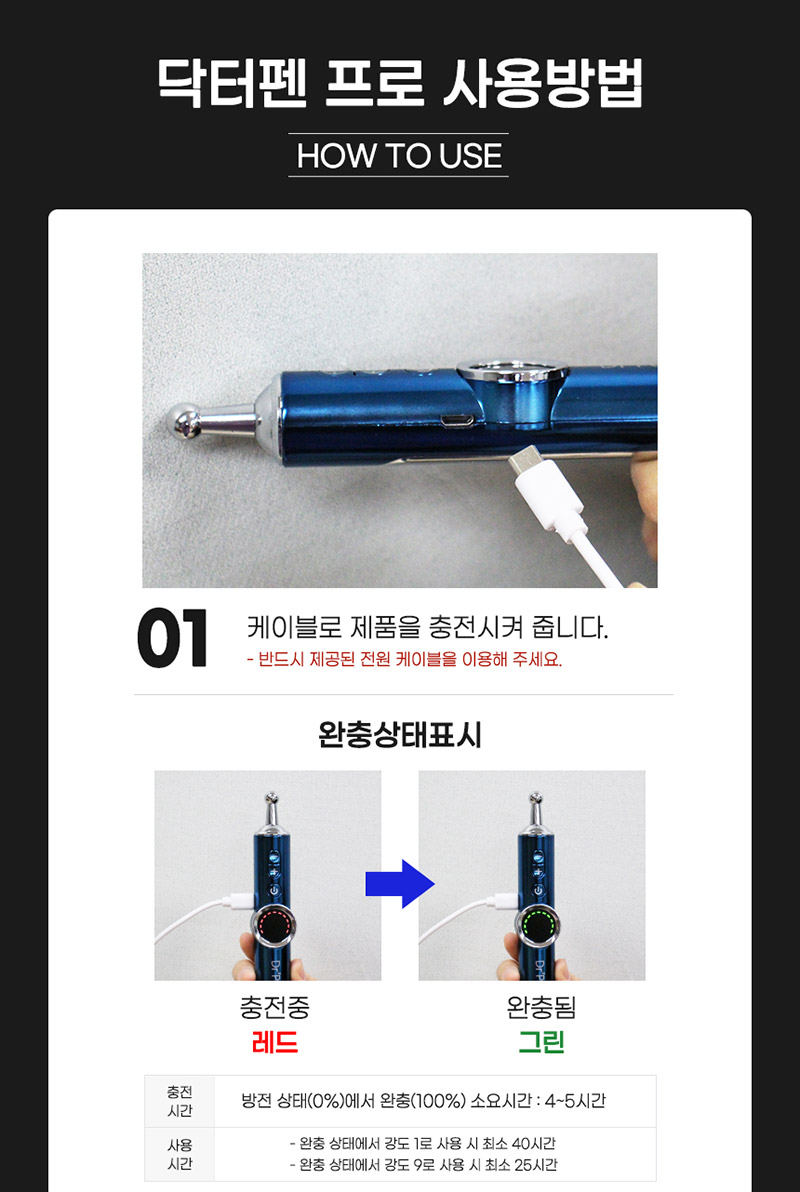 닥터펜 프로 사용방법

HOW TO USE

01 케이블로 제품을 충전시켜 줍니다.
- 반드시 제공된 전원 케이블을 이용해 주세요.

완충상태표시

충전중
레드

완충됨
그린

| 충전 시간 | 방전 상태(0%)에서 완충(100%) 소요시간 : 4~5시간 |
|---|---|
| 사용 시간 | - 완충 상태에서 강도 1로 사용 시 최소 40시간<br>- 완충 상태에서 강도 9로 사용 시 최소 25시간 |