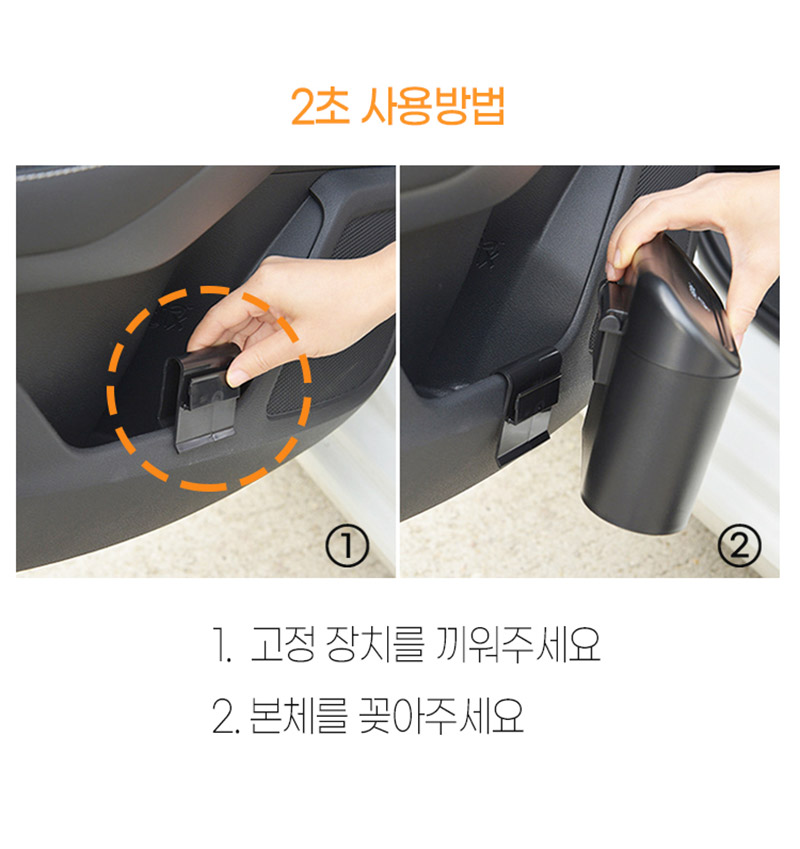 2초 사용방법

①

②

1. 고정 장치를 끼워주세요

2. 본체를 꽂아주세요