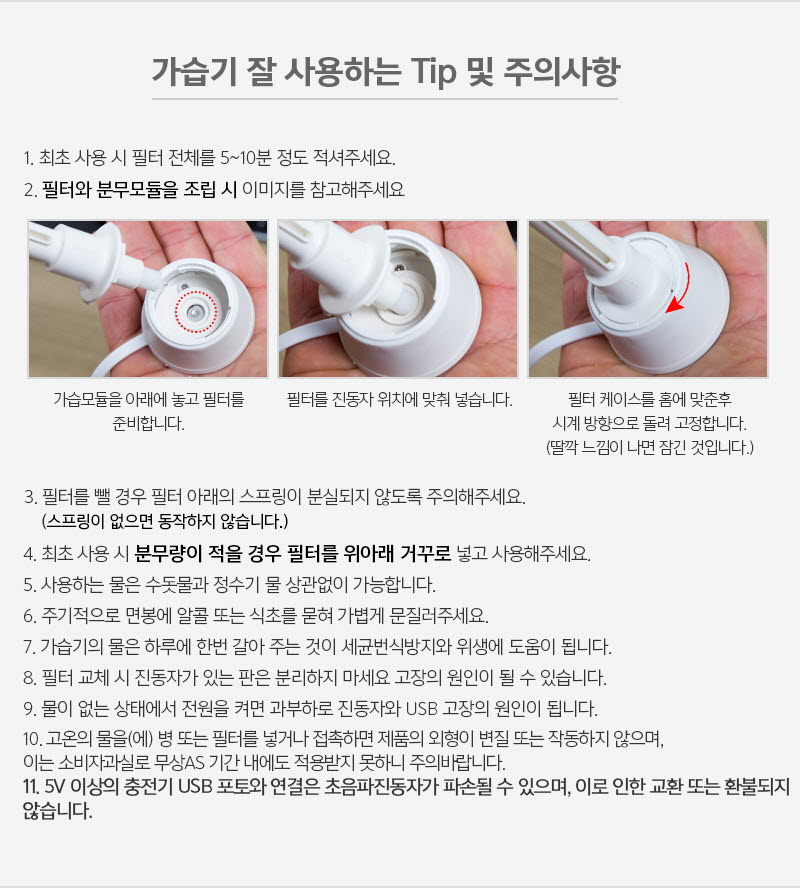 가습기 잘 사용하는 Tip 및 주의사항

1. 최초 사용 시 필터 전체를 5~10분 정도 적셔주세요.
2. 필터와 분무모듈을 조립 시 이미지를 참고해주세요

가습모듈을 아래에 놓고 필터를 준비합니다.

필터를 진동자 위치에 맞춰 넣습니다.

필터 케이스를 홈에 맞춘후 시계 방향으로 돌려 고정합니다. (딸깍 느낌이 나면 잠긴 것입니다.)

3. 필터를 뺄 경우 필터 아래의 스프링이 분실되지 않도록 주의해주세요. (스프링이 없으면 동작하지 않습니다.)
4. 최초 사용 시 분무량이 적을 경우 필터를 위아래 거꾸로 넣고 사용해주세요.
5. 사용하는 물은 수돗물과 정수기 물 상관없이 가능합니다.
6. 주기적으로 면봉에 알콜 또는 식초를 묻혀 가볍게 문질러주세요.
7. 가습기의 물은 하루에 한번 갈아 주는 것이 세균번식방지와 위생에 도움이 됩니다.
8. 필터 교체 시 진동자가 있는 판은 분리하지 마세요 고장의 원인이 될 수 있습니다.
9. 물이 없는 상태에서 전원을 켜면 과부하로 진동자와 USB 고장의 원인이 됩니다.
10. 고온의 물을(에) 병 또는 필터를 넣거나 접촉하면 제품의 외형이 변질 또는 작동하지 않으며, 이는 소비자과실로 무상AS 기간 내에도 적용받지 못하니 주의바랍니다.
11. 5V 이상의 충전기 USB 포토와 연결은 초음파진동자가 파손될 수 있으며, 이로 인한 교환 또는 환불되지 않습니다.