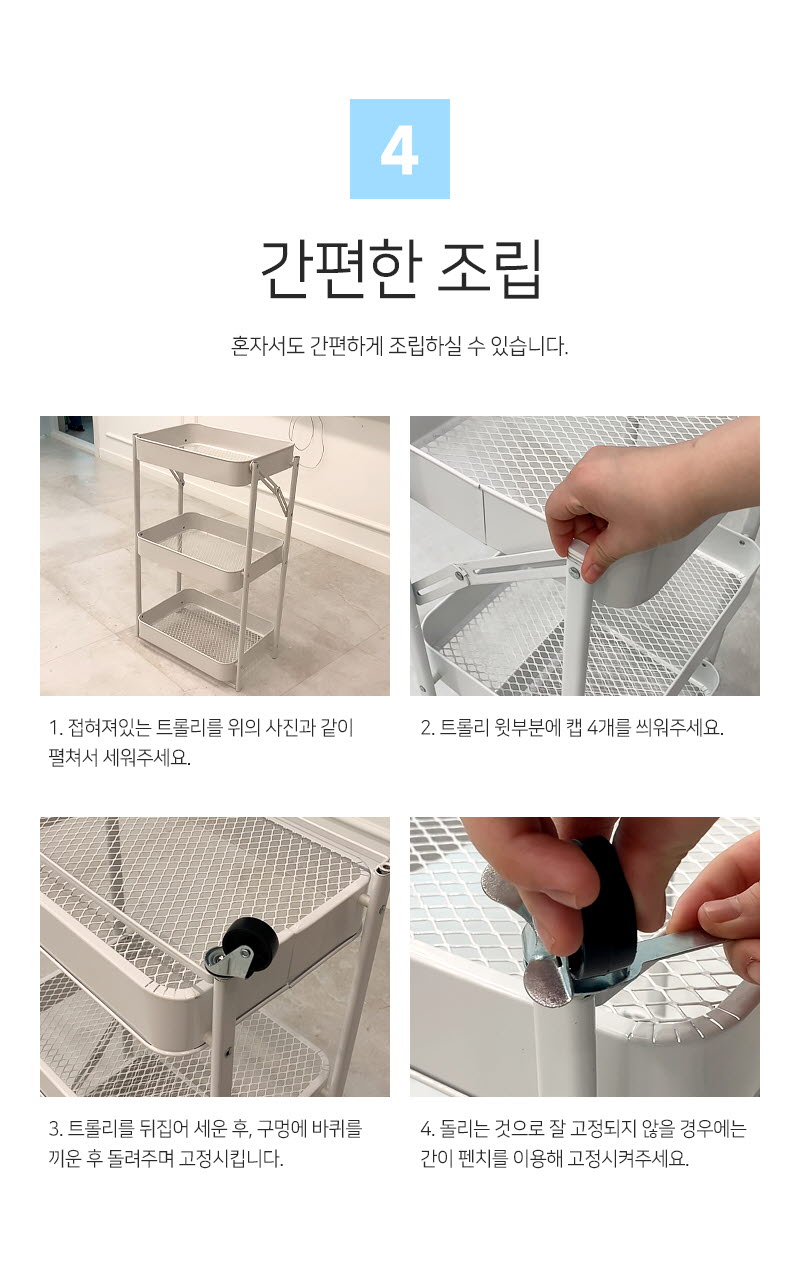 4

간편한 조립

혼자서도 간편하게 조립하실 수 있습니다.

1. 접혀져있는 트롤리를 위의 사진과 같이 펼쳐서 세워주세요.

2. 트롤리 윗부분에 캡 4개를 씌워주세요.

3. 트롤리를 뒤집어 세운 후, 구멍에 바퀴를 끼운 후 돌려주며 고정시킵니다.

4. 돌리는 것으로 잘 고정되지 않을 경우에는 간이 펜치를 이용해 고정시켜주세요.