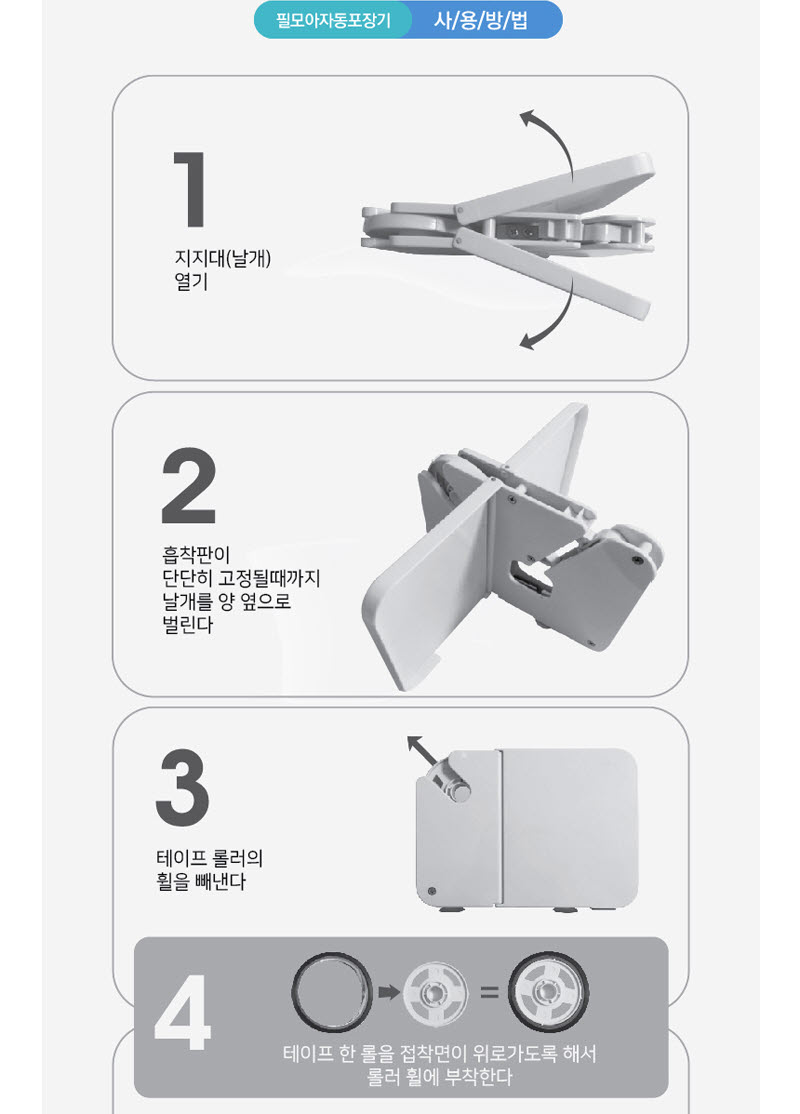 필모아자동포장기 사/용/방/법

1
지지대(날개) 열기

2
흡착판이 단단히 고정될때까지 날개를 양 옆으로 벌린다

3
테이프 롤러의 휠을 빼낸다

4
=
테이프 한 롤을 접착면이 위로가도록 해서 롤러 휠에 부착한다