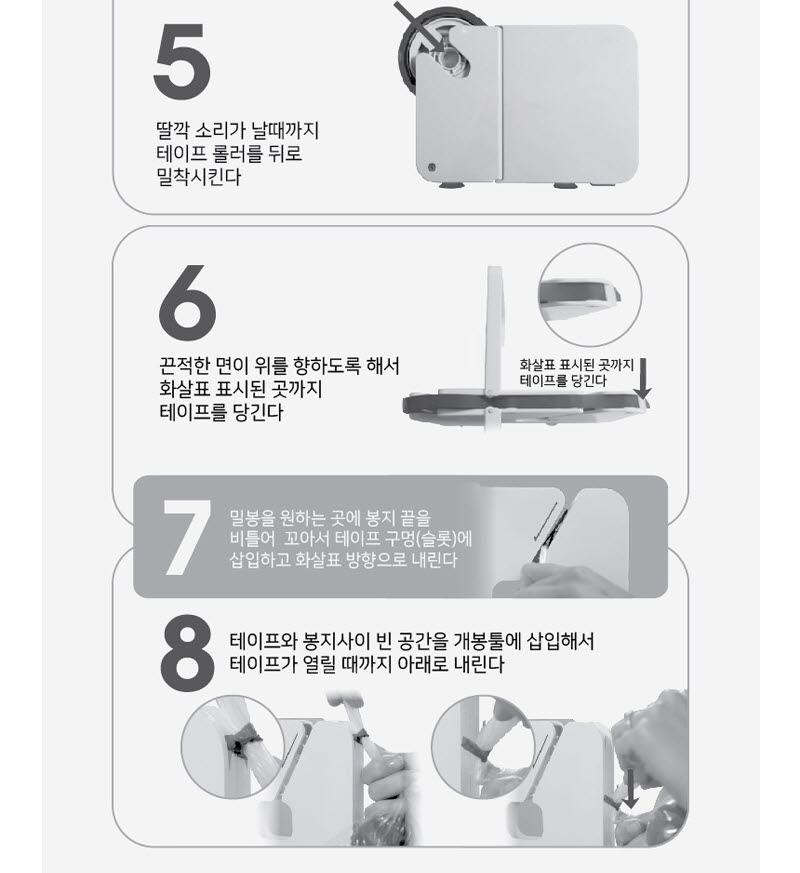 5

딸깍 소리가 날때까지 테이프 롤러를 뒤로 밀착시킨다

6

끈적한 면이 위를 향하도록 해서 화살표 표시된 곳까지 테이프를 당긴다

화살표 표시된 곳까지 테이프를 당긴다

7

밀봉을 원하는 곳에 봉지 끝을 비틀어 꼬아서 테이프 구멍(슬롯)에 삽입하고 화살표 방향으로 내린다

8

테이프와 봉지사이 빈 공간을 개봉툴에 삽입해서 테이프가 열릴 때까지 아래로 내린다