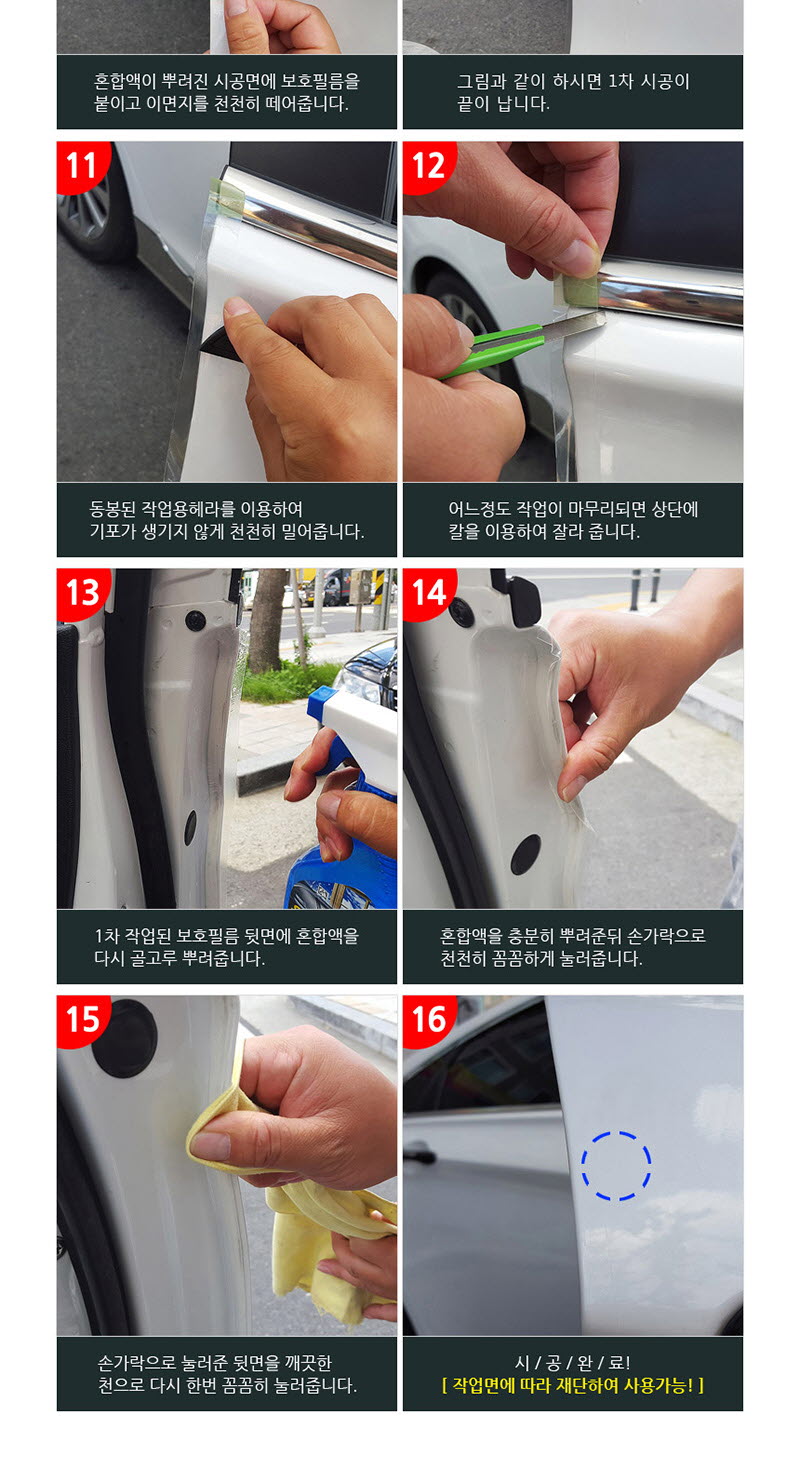 혼합액이 뿌려진 시공면에 보호필름을 붙이고 이면지를 천천히 떼어줍니다.

그림과 같이 하시면 1차 시공이 끝이 납니다.

11

동봉된 작업용헤라를 이용하여 기포가 생기지 않게 천천히 밀어줍니다.

12

어느정도 작업이 마무리되면 상단에 칼을 이용하여 잘라 줍니다.

13

1차 작업된 보호필름 뒷면에 혼합액을 다시 골고루 뿌려줍니다.

14

혼합액을 충분히 뿌려준뒤 손가락으로 천천히 꼼꼼하게 눌러줍니다.

15

손가락으로 눌러준 뒷면을 깨끗한 천으로 다시 한번 꼼꼼히 눌러줍니다.

16

시 / 공 / 완 / 료!
[ 작업면에 따라 재단하여 사용가능! ]