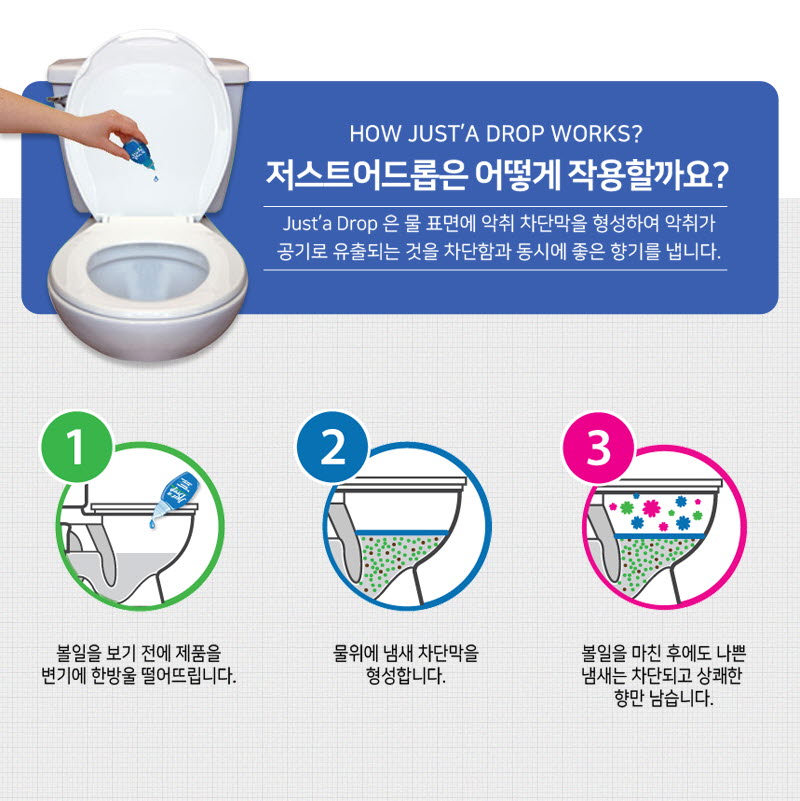 HOW JUST'A DROP WORKS?

저스트어드롭은 어떻게 작용할까요?

Just'a Drop 은 물 표면에 악취 차단막을 형성하여 악취가 공기로 유출되는 것을 차단함과 동시에 좋은 향기를 냅니다.

1

볼일을 보기 전에 제품을 변기에 한방울 떨어뜨립니다.

2

물위에 냄새 차단막을 형성합니다.

3

볼일을 마친 후에도 나쁜 냄새는 차단되고 상쾌한 향만 남습니다.