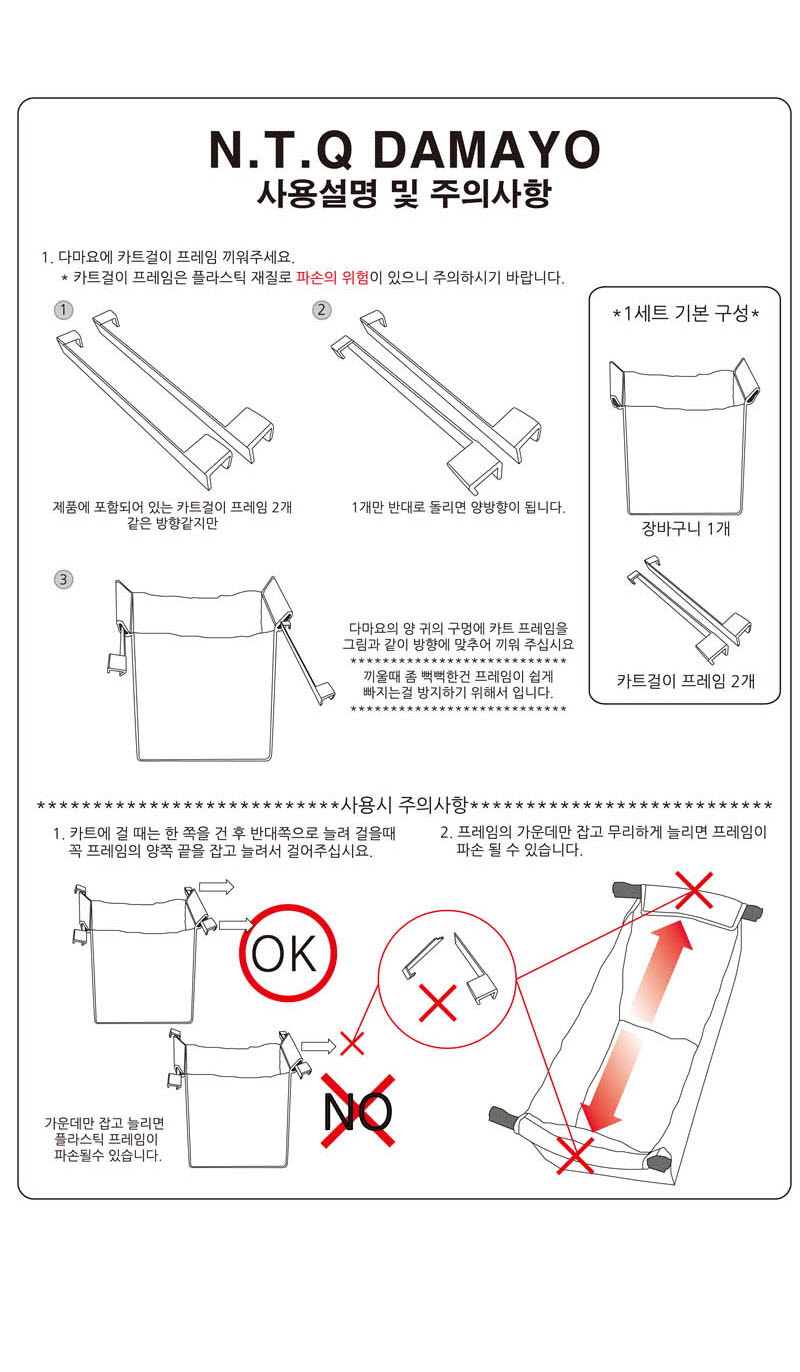 N.T.Q DAMAYO
사용설명 및 주의사항

1. 다마요에 카트걸이 프레임 끼워주세요.
* 카트걸이 프레임은 플라스틱 재질로 파손의 위험이 있으니 주의하시기 바랍니다.

①

제품에 포함되어 있는 카트걸이 프레임 2개 같은 방향같지만

②

1개만 반대로 돌리면 양방향이 됩니다.

③

다마요의 양 귀의 구멍에 카트 프레임을 그림과 같이 방향에 맞추어 끼워 주십시요
****************************
끼울때 좀 뻑뻑한건 프레임이 쉽게 빠지는걸 방지하기 위해서 입니다.
****************************

*1세트 기본 구성*

장바구니 1개

카트걸이 프레임 2개

****************************사용시 주의사항****************************

1. 카트에 걸 때는 한 쪽을 건 후 반대쪽으로 늘려 걸을때 꼭 프레임의 양쪽 끝을 잡고 늘려서 걸어주십시요.

OK

NO

가운데만 잡고 늘리면 플라스틱 프레임이 파손될수 있습니다.

2. 프레임의 가운데만 잡고 무리하게 늘리면 프레임이 파손 될 수 있습니다.