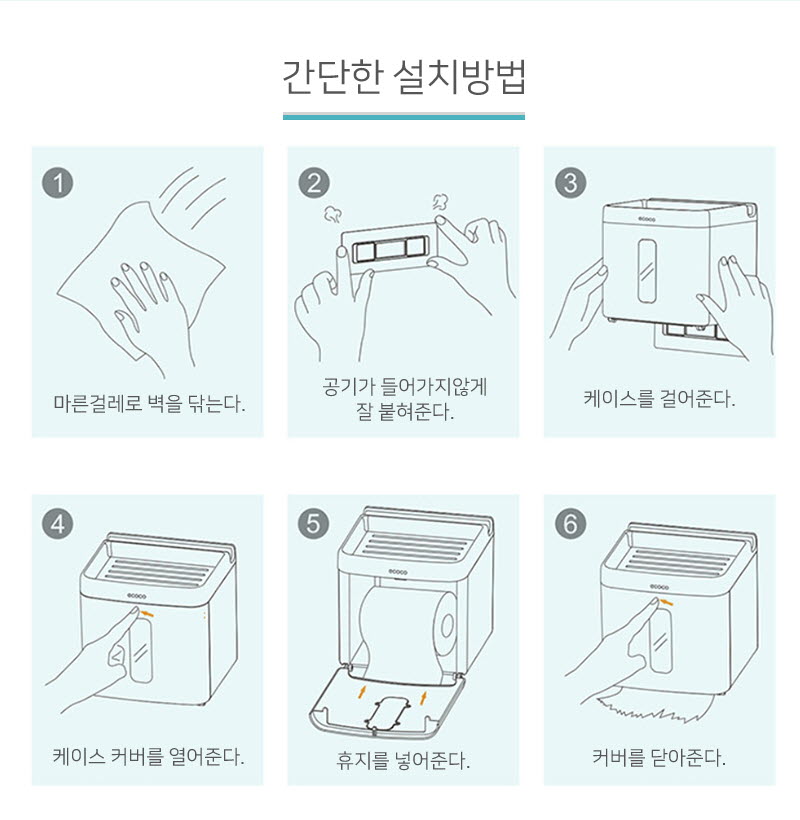 간단한 설치방법

1
마른걸레로 벽을 닦는다.

2
공기가 들어가지않게 잘 붙혀준다.

3
ecoco
케이스를 걸어준다.

4
ecoco
케이스 커버를 열어준다.

5
ecoco
휴지를 넣어준다.

6
ecoco
커버를 닫아준다.