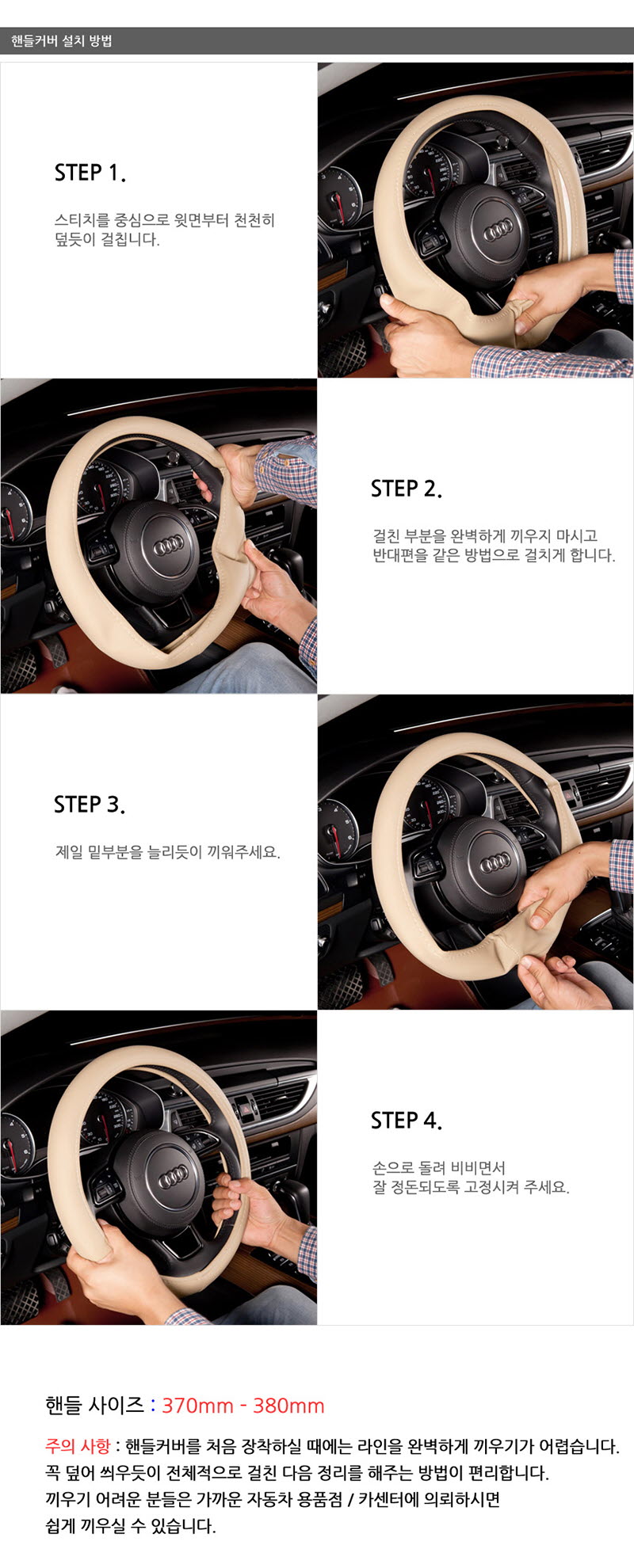 핸들커버 설치 방법

STEP 1.

스티치를 중심으로 윗면부터 천천히 덮듯이 걸칩니다.

STEP 2.

걸친 부분을 완벽하게 끼우지 마시고 반대편을 같은 방법으로 걸치게 합니다.

STEP 3.

제일 밑부분을 늘리듯이 끼워주세요.

STEP 4.

손으로 돌려 비비면서 잘 정돈되도록 고정시켜 주세요.

핸들 사이즈 : 370mm - 380mm

주의 사항 : 핸들커버를 처음 장착하실 때에는 라인을 완벽하게 끼우기가 어렵습니다. 꼭 덮어 씌우듯이 전체적으로 걸친 다음 정리를 해주는 방법이 편리합니다. 끼우기 어려운 분들은 가까운 자동차 용품점 / 카센터에 의뢰하시면 쉽게 끼우실 수 있습니다.