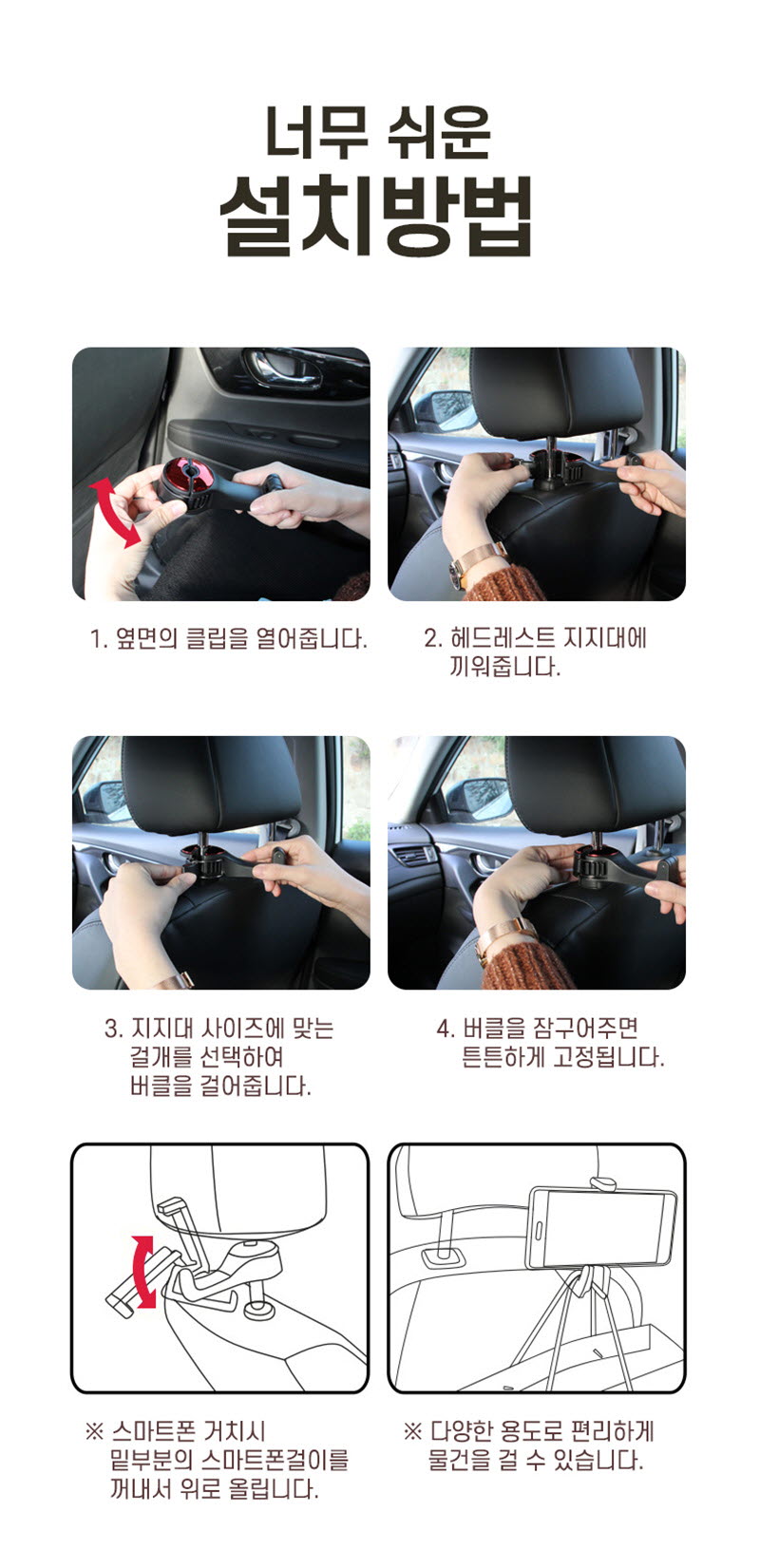 너무 쉬운
설치방법

1. 옆면의 클립을 열어줍니다.

2. 헤드레스트 지지대에 끼워줍니다.

3. 지지대 사이즈에 맞는 걸개를 선택하여 버클을 걸어줍니다.

4. 버클을 잠구어주면 튼튼하게 고정됩니다.

※ 스마트폰 거치시 밑부분의 스마트폰걸이를 꺼내서 위로 올립니다.

※ 다양한 용도로 편리하게 물건을 걸 수 있습니다.