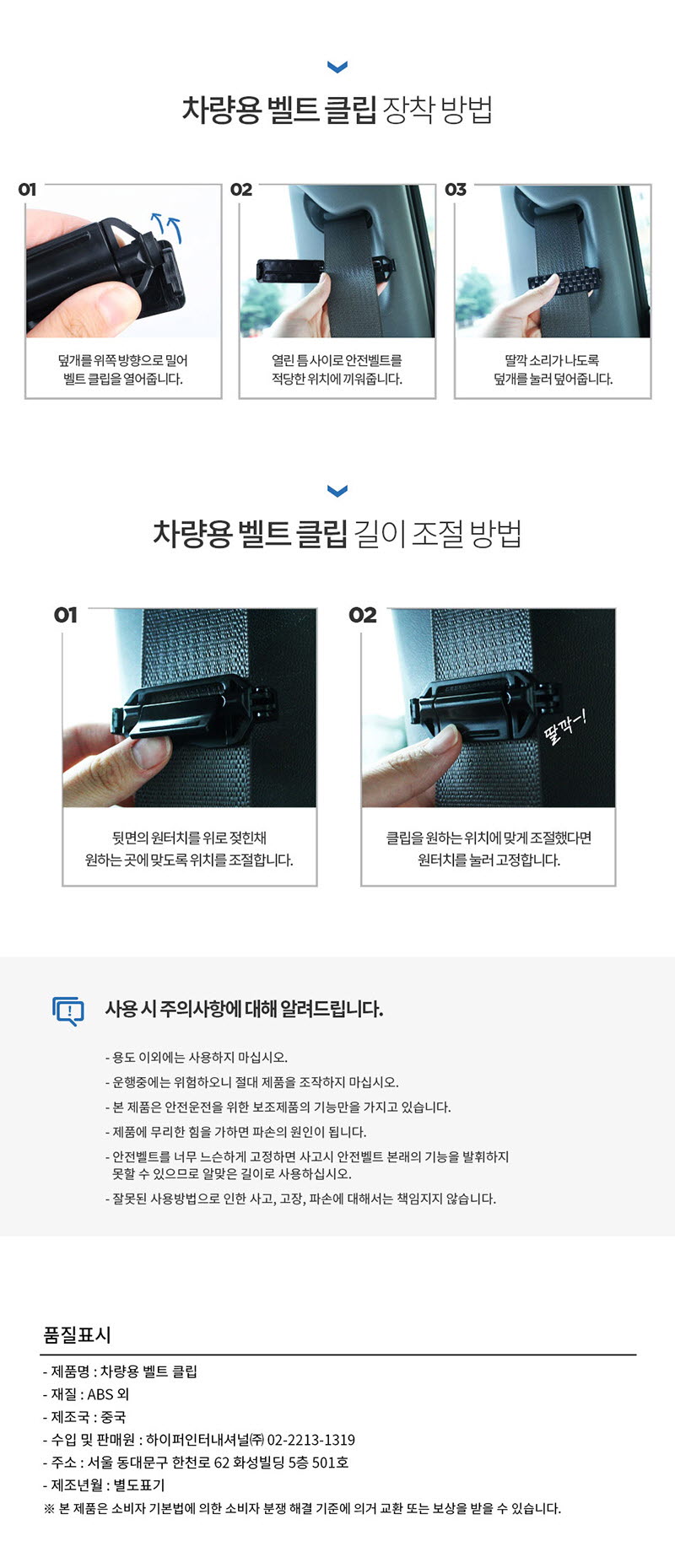 차량용 벨트 클립 장착 방법

01
덮개를 위쪽 방향으로 밀어
벨트 클립을 열어줍니다.

02
열린 틈 사이로 안전벨트를
적당한 위치에 끼워줍니다.

03
딸깍 소리가 나도록
덮개를 눌러 덮어줍니다.

차량용 벨트 클립 길이 조절 방법

01
뒷면의 원터치를 위로 젖힌채
원하는 곳에 맞도록 위치를 조절합니다.

02
딸깍~!
클립을 원하는 위치에 맞게 조절했다면
원터치를 눌러 고정합니다.

사용 시 주의사항에 대해 알려드립니다.

- 용도 이외에는 사용하지 마십시오.
- 운행중에는 위험하오니 절대 제품을 조작하지 마십시오.
- 본 제품은 안전운전을 위한 보조제품의 기능만을 가지고 있습니다.
- 제품에 무리한 힘을 가하면 파손의 원인이 됩니다.
- 안전벨트를 너무 느슨하게 고정하면 사고시 안전벨트 본래의 기능을 발휘하지 못할 수 있으므로 알맞은 길이로 사용하십시오.
- 잘못된 사용방법으로 인한 사고, 고장, 파손에 대해서는 책임지지 않습니다.

품질표시
- 제품명 : 차량용 벨트 클립
- 재질 : ABS 외
- 제조국 : 중국
- 수입 및 판매원 : 하이퍼인터내셔널㈜ 02-2213-1319
- 주소 : 서울 동대문구 한천로 62 화성빌딩 5층 501호
- 제조년월 : 별도표기
※ 본 제품은 소비자 기본법에 의한 소비자 분쟁 해결 기준에 의거 교환 또는 보상을 받을 수 있습니다.