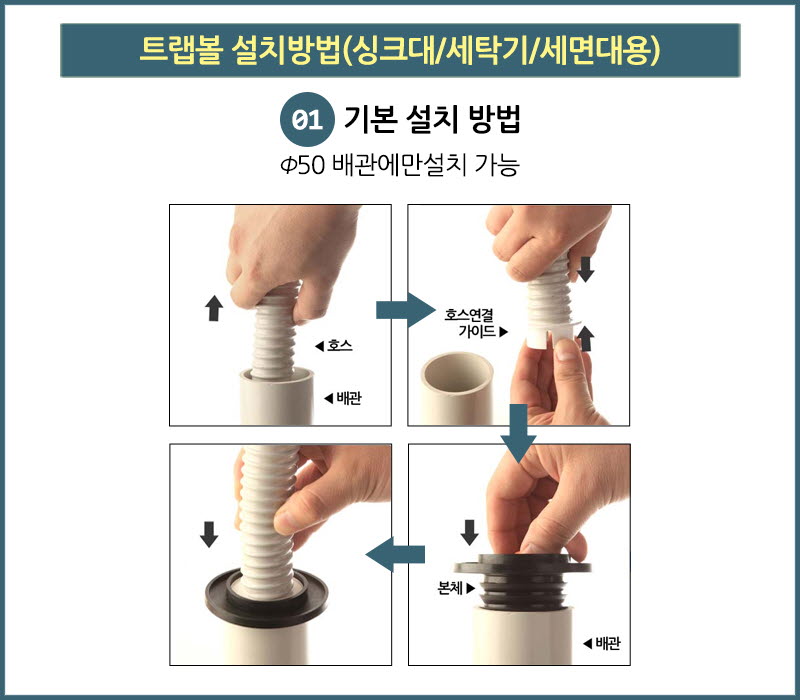 트랩볼 설치방법(싱크대/세탁기/세면대용)

01 기본 설치 방법

Φ50 배관에만설치 가능

◀ 호스

◀ 배관

호스연결 가이드 ▶

본체 ▶

◀ 배관