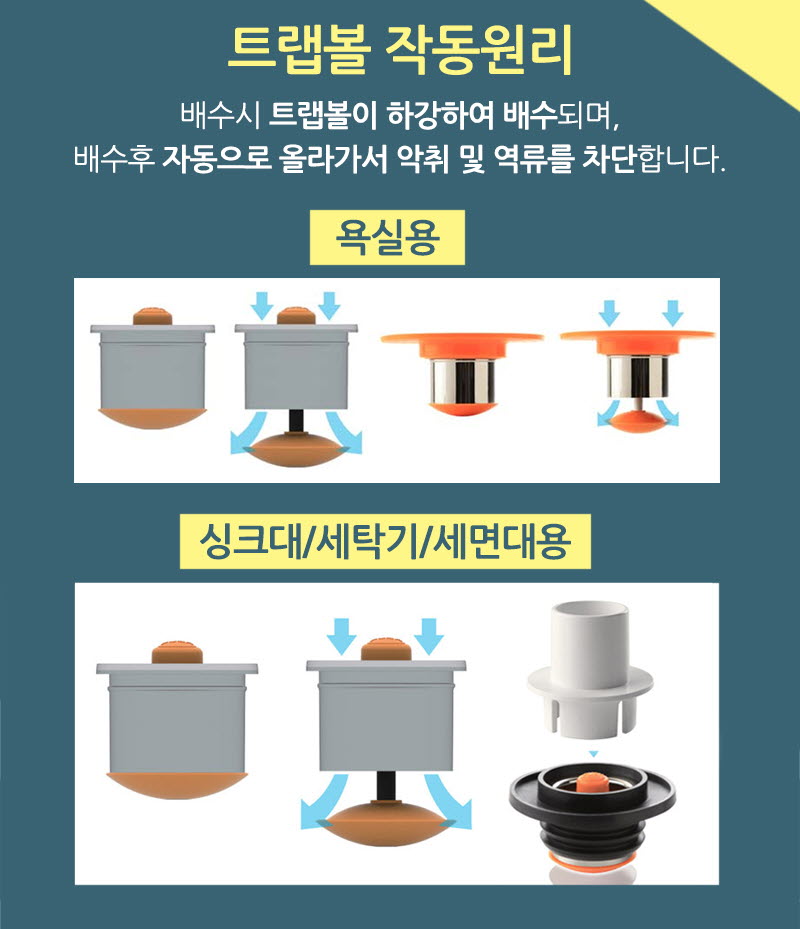 트랩볼 작동원리

배수시 트랩볼이 하강하여 배수되며,
배수후 자동으로 올라가서 악취 및 역류를 차단합니다.

욕실용

싱크대/세탁기/세면대용